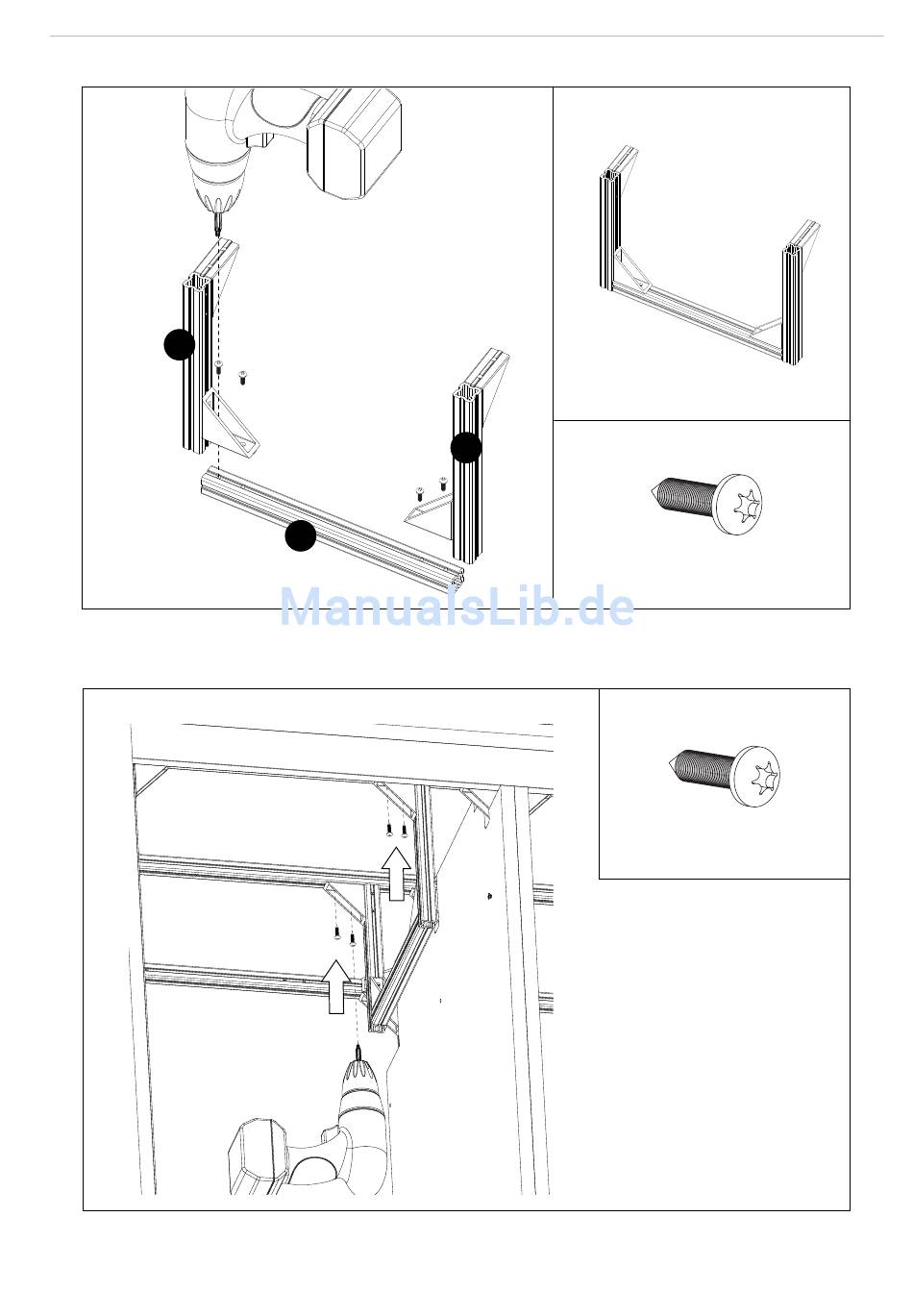 ManualsLib.de