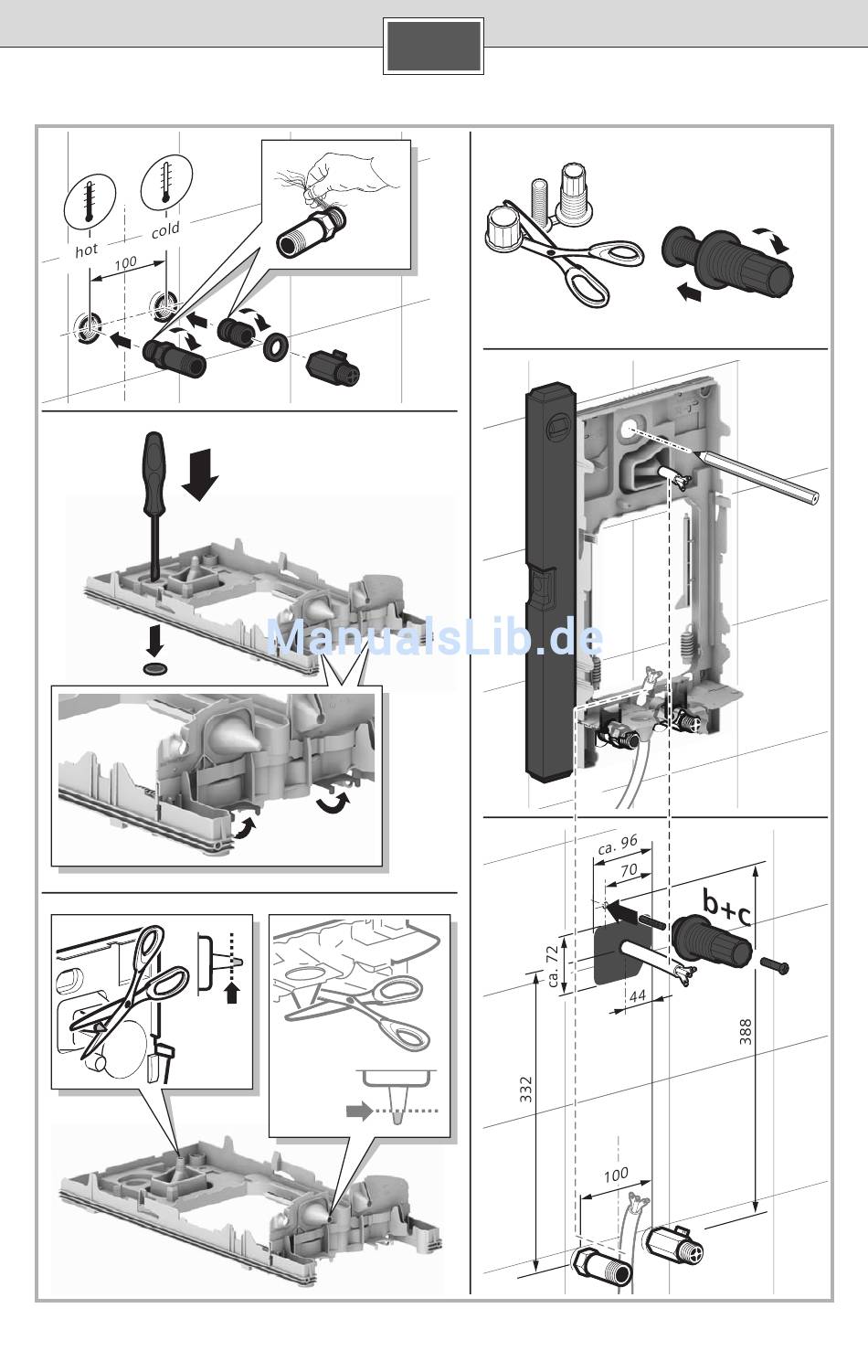 hot

cold

100

ManualsLib.de

ca. 96

70

b+c

ca. 72

44

388

332

100