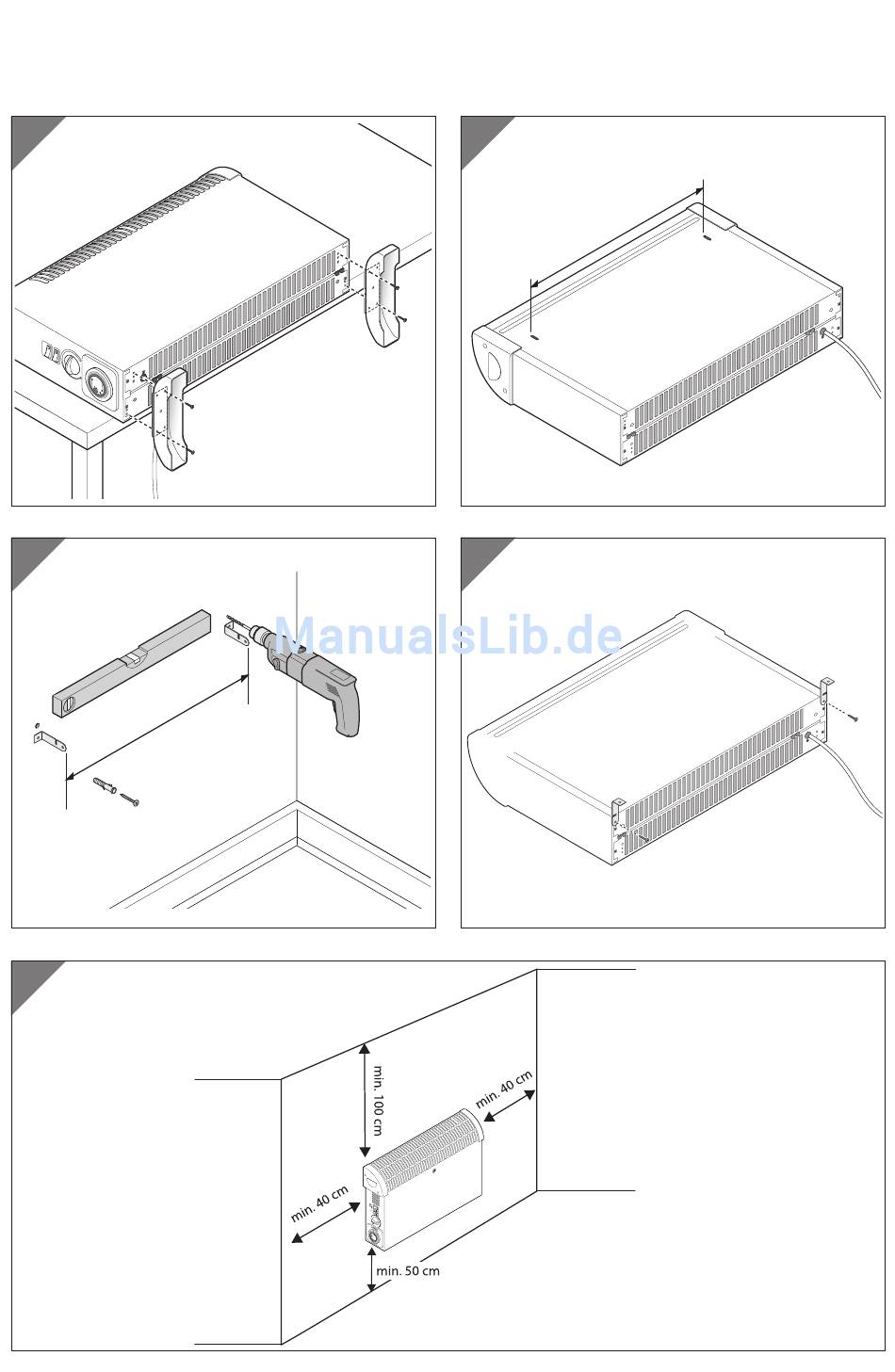 ManualsLib.de

min. 100 cm

min. 40 cm

min. 40 cm

min. 50 cm