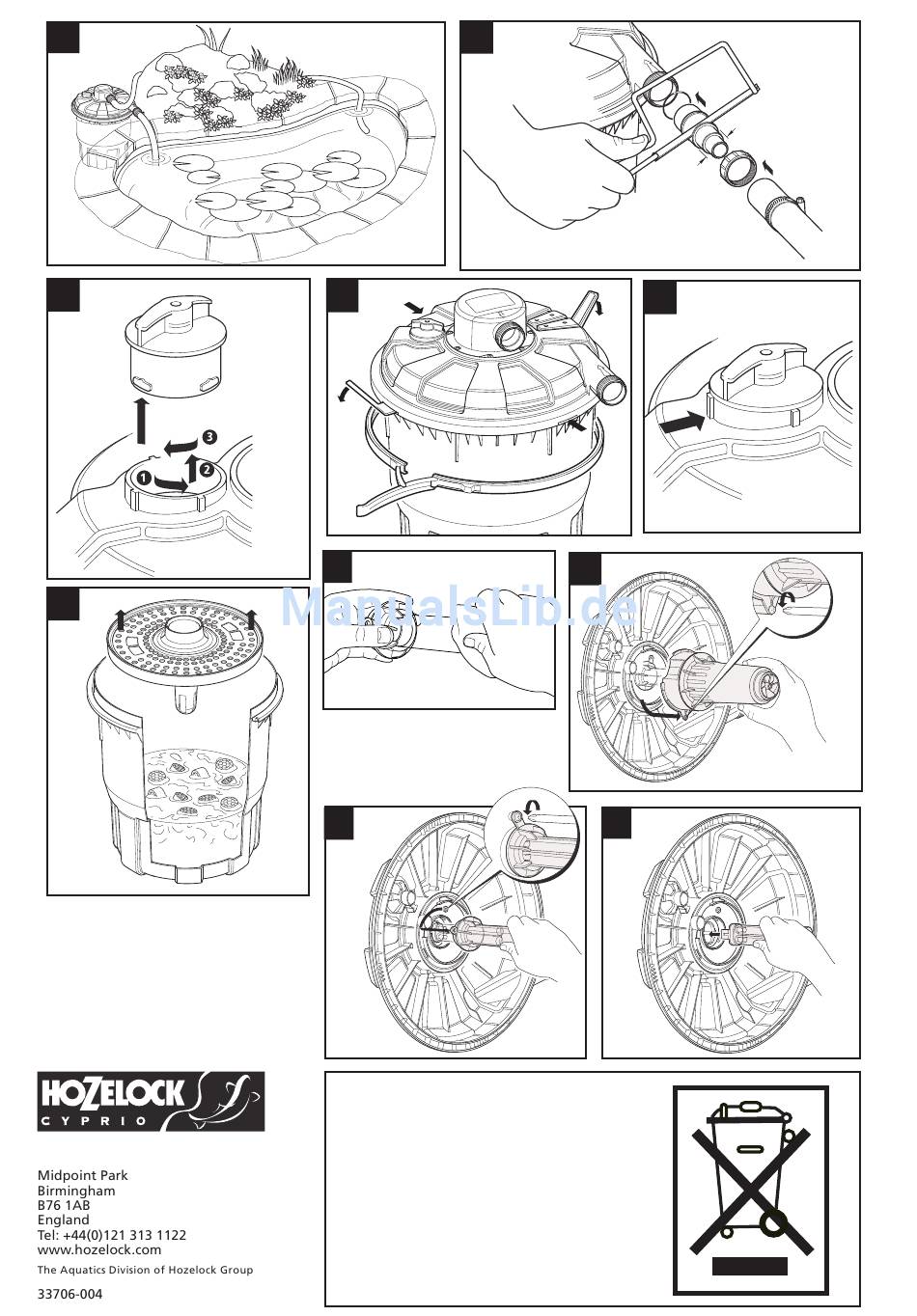 1
2
3
ManualsLib.de

HOZELOCK
CYPRIO

Midpoint Park
Birmingham
B76 1AB
England
Tel: +44(0)121 313 1122
www.hozelock.com
The Aquatics Division of Hozelock Group

33706-004