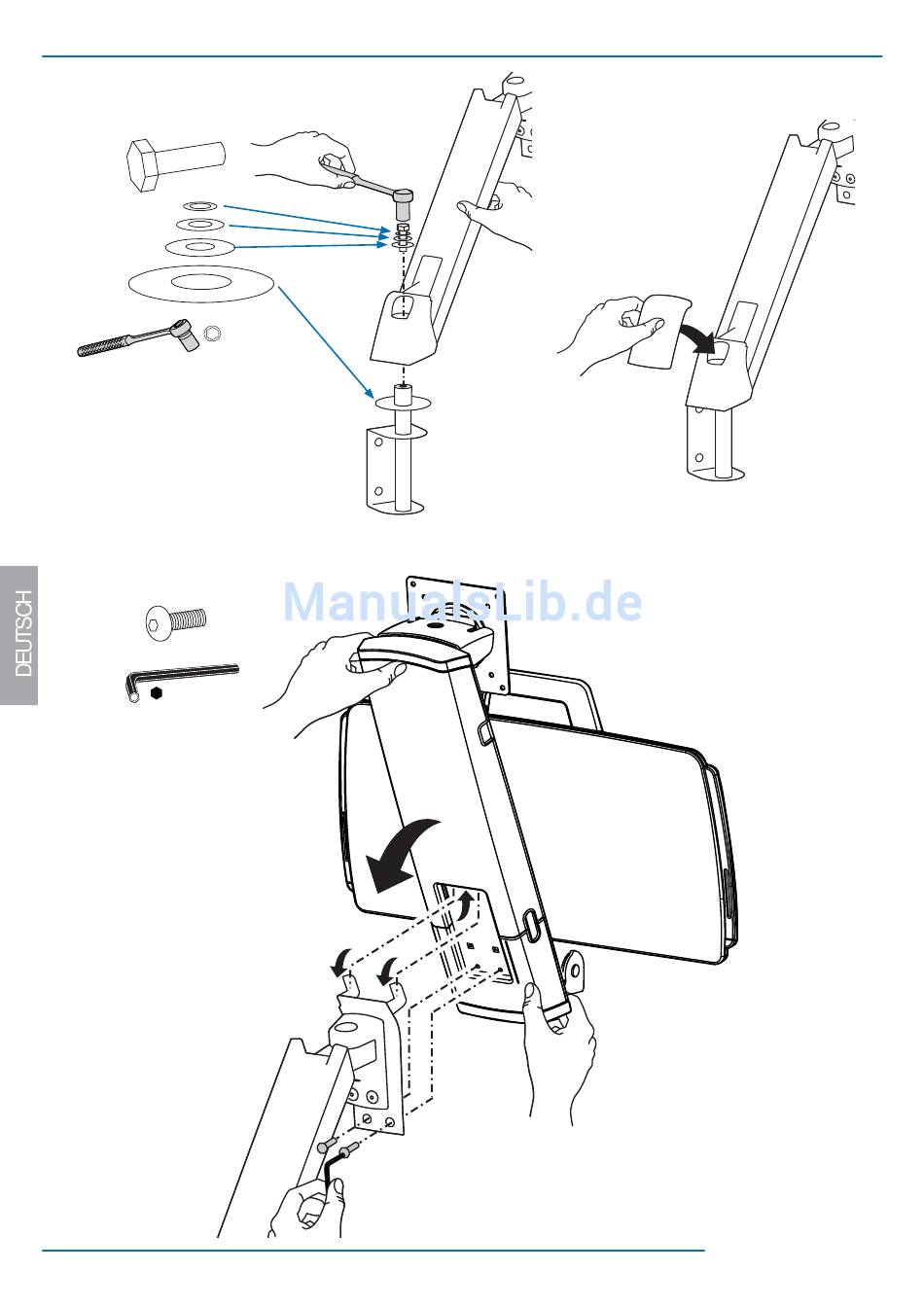 DEUTSCH

ManualsLib.de