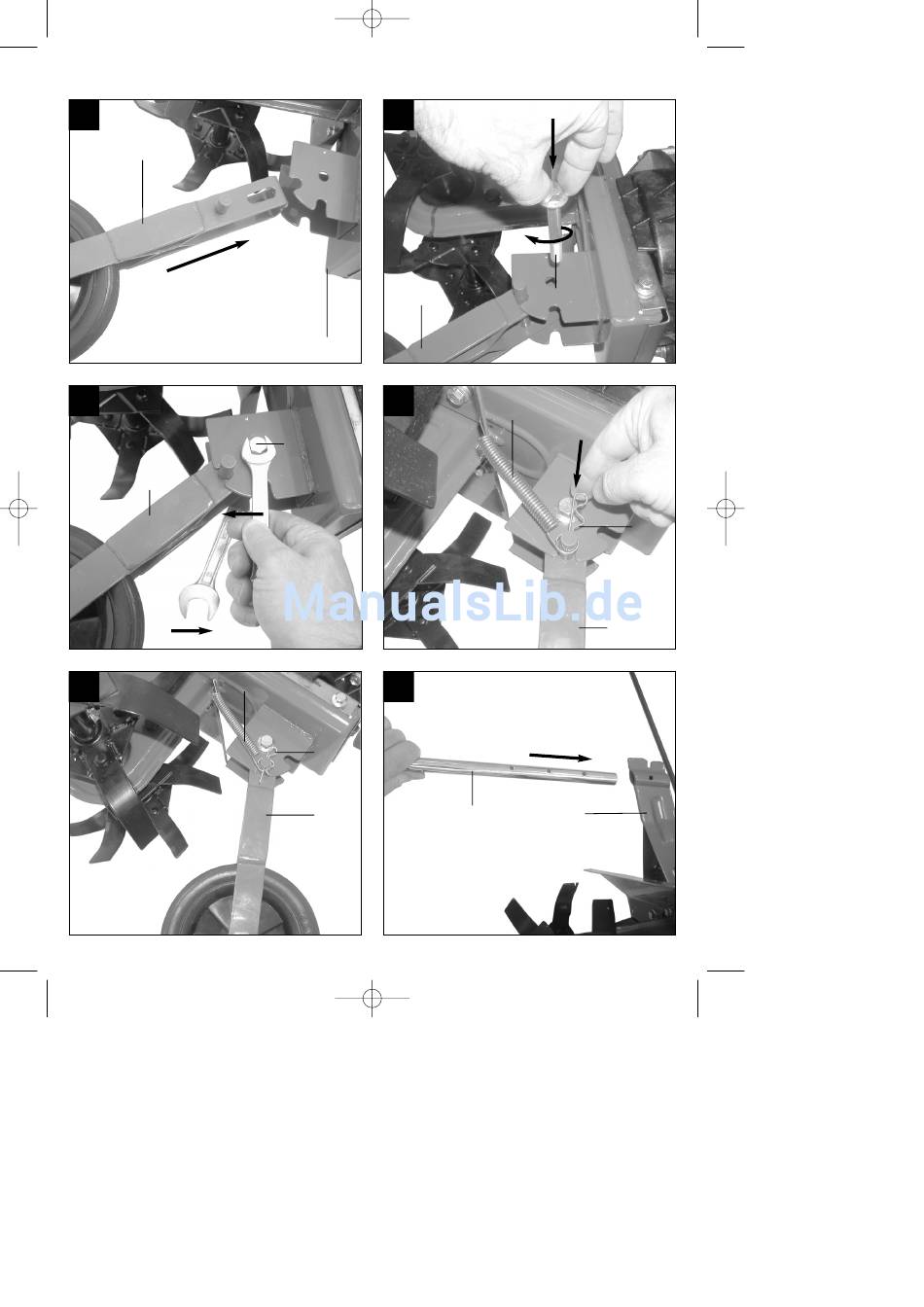 ManualsLib.de