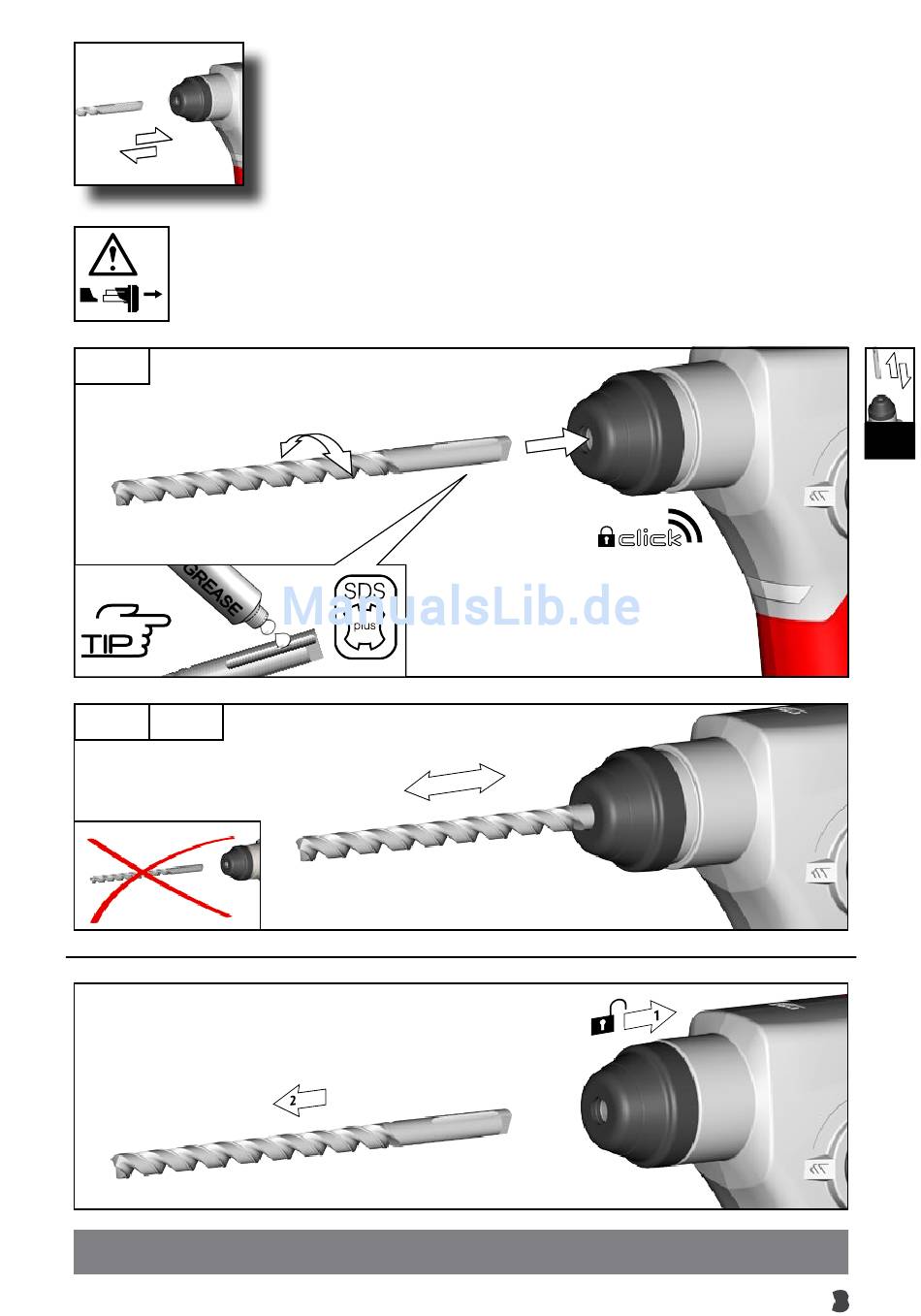 click

GREASE

TIP

SDS
plus

ManualsLib.de

1

2

3