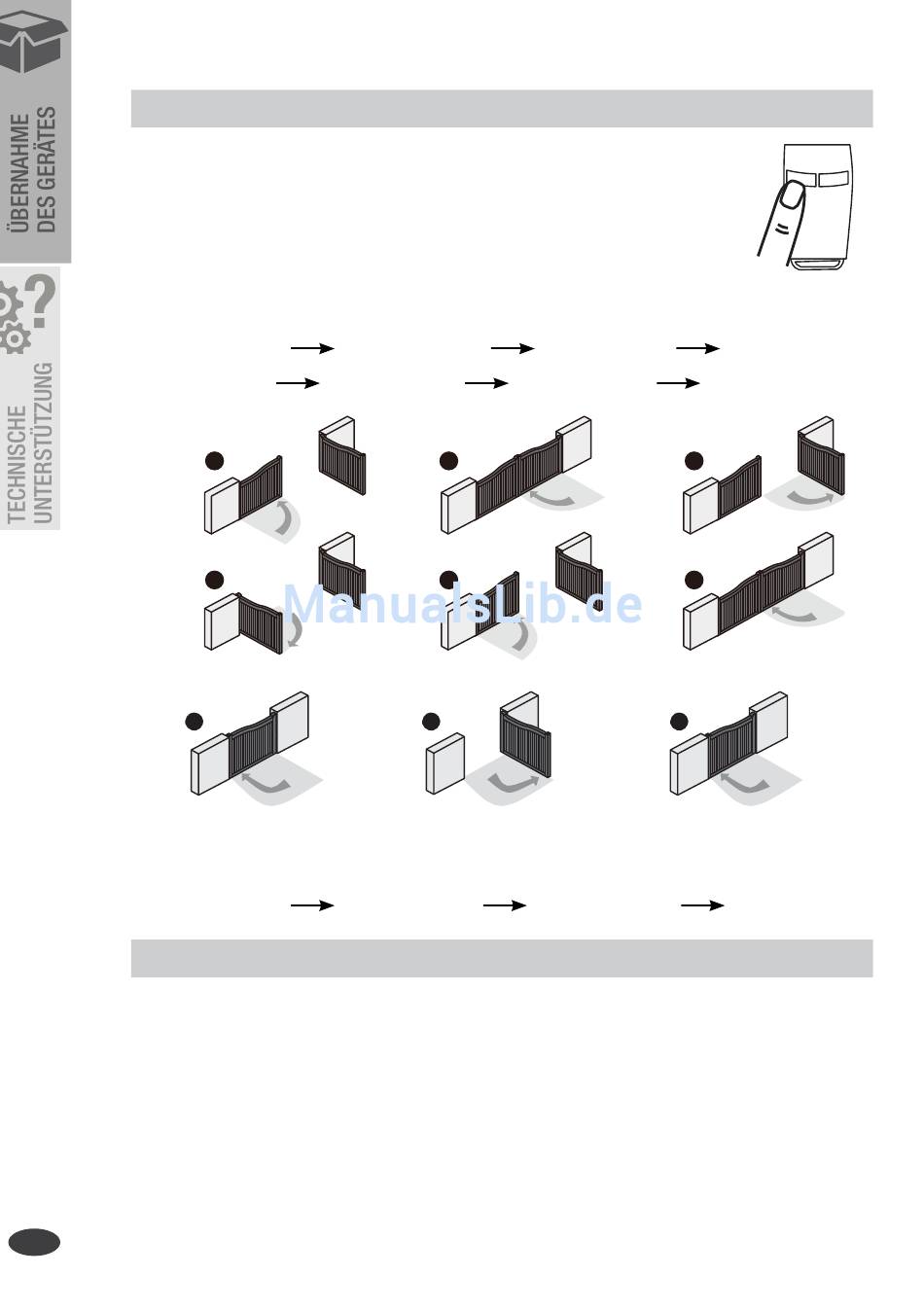 ÜBERNAHME DES GERÄTES

TECHNISCHE UNTERSTÜTZUNG

ManualsLib.de