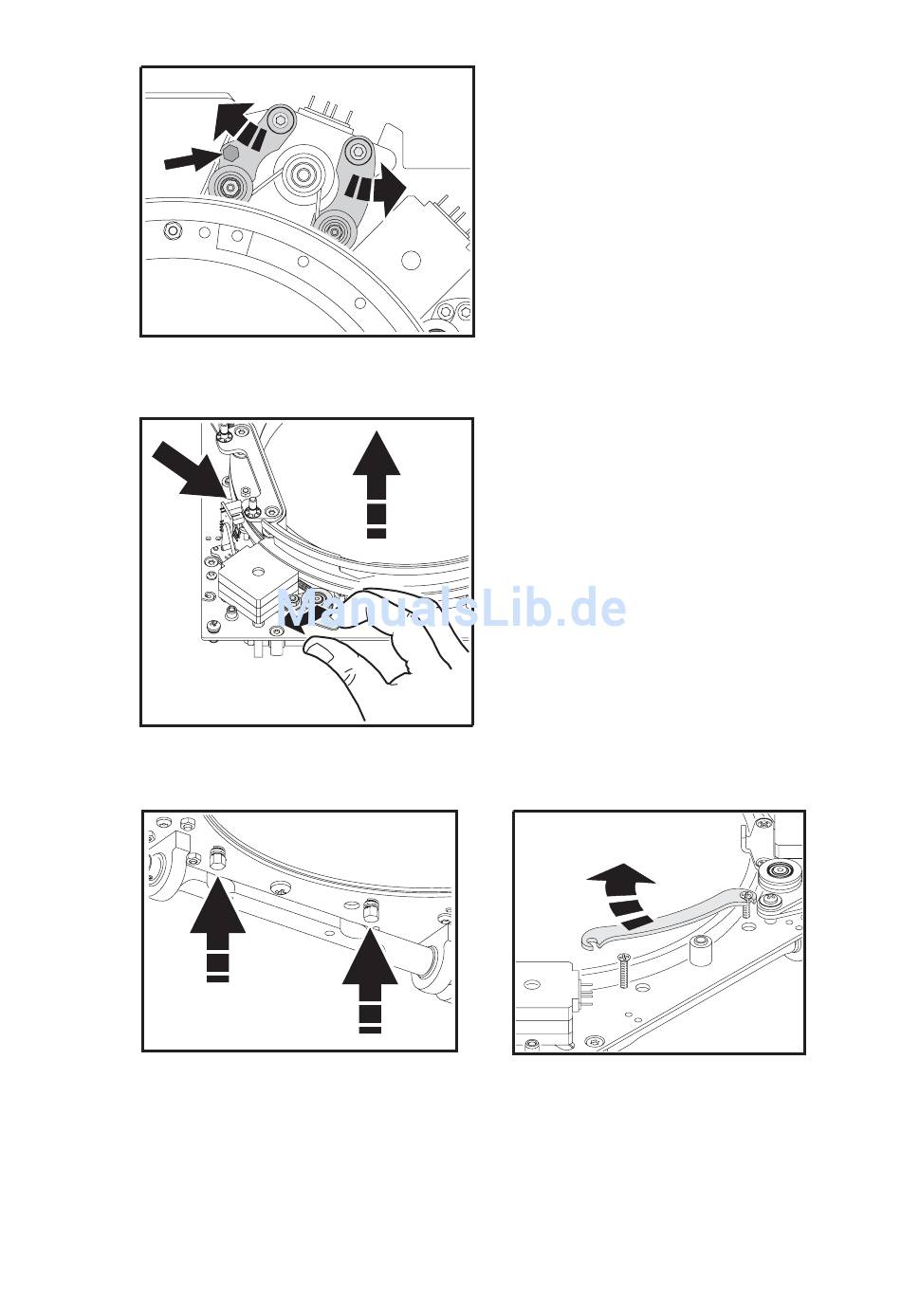 ManualsLib.de