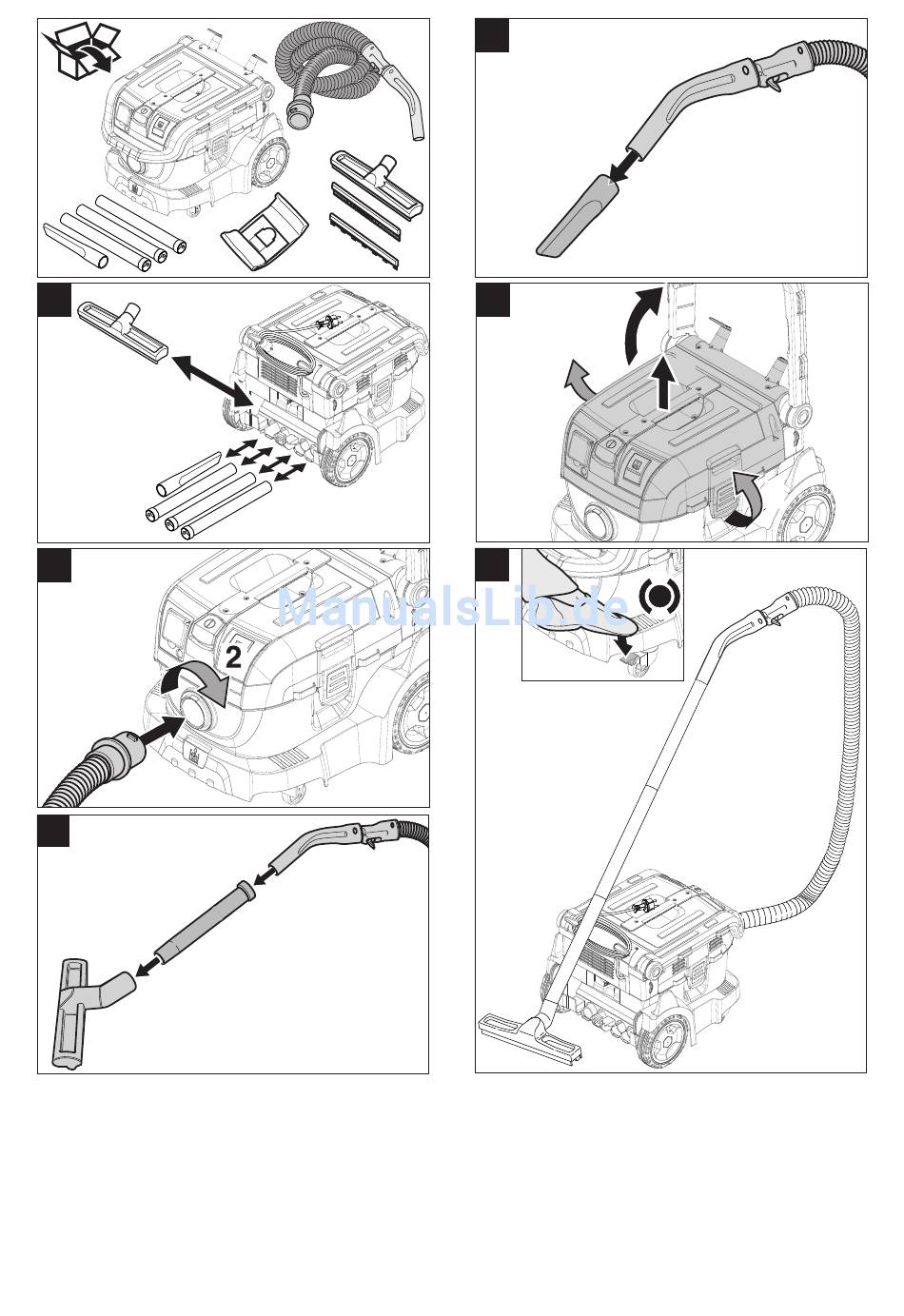 2

ManualsLib.de