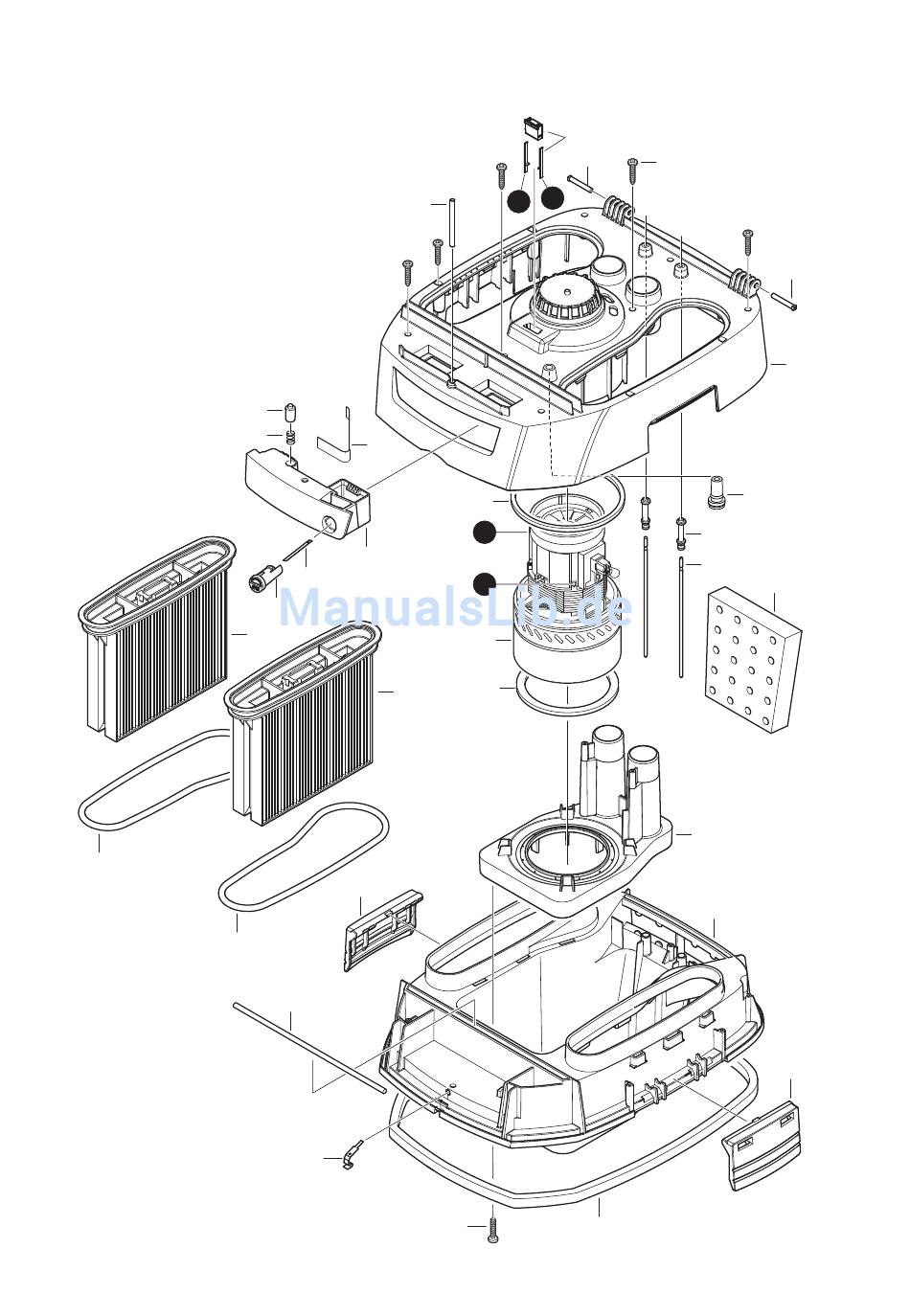 ManualsLib.de