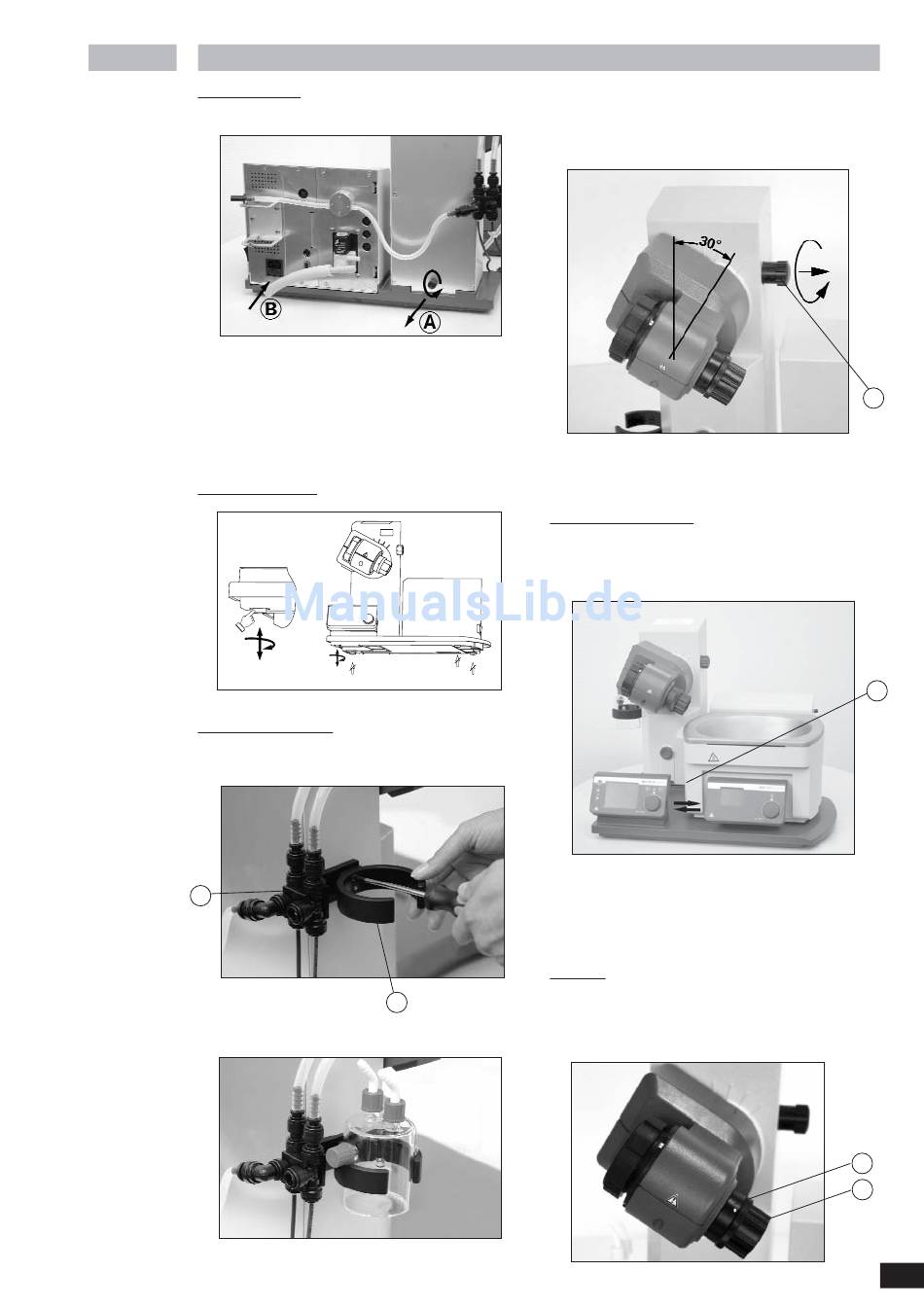 B
A
30°
ManualsLib.de