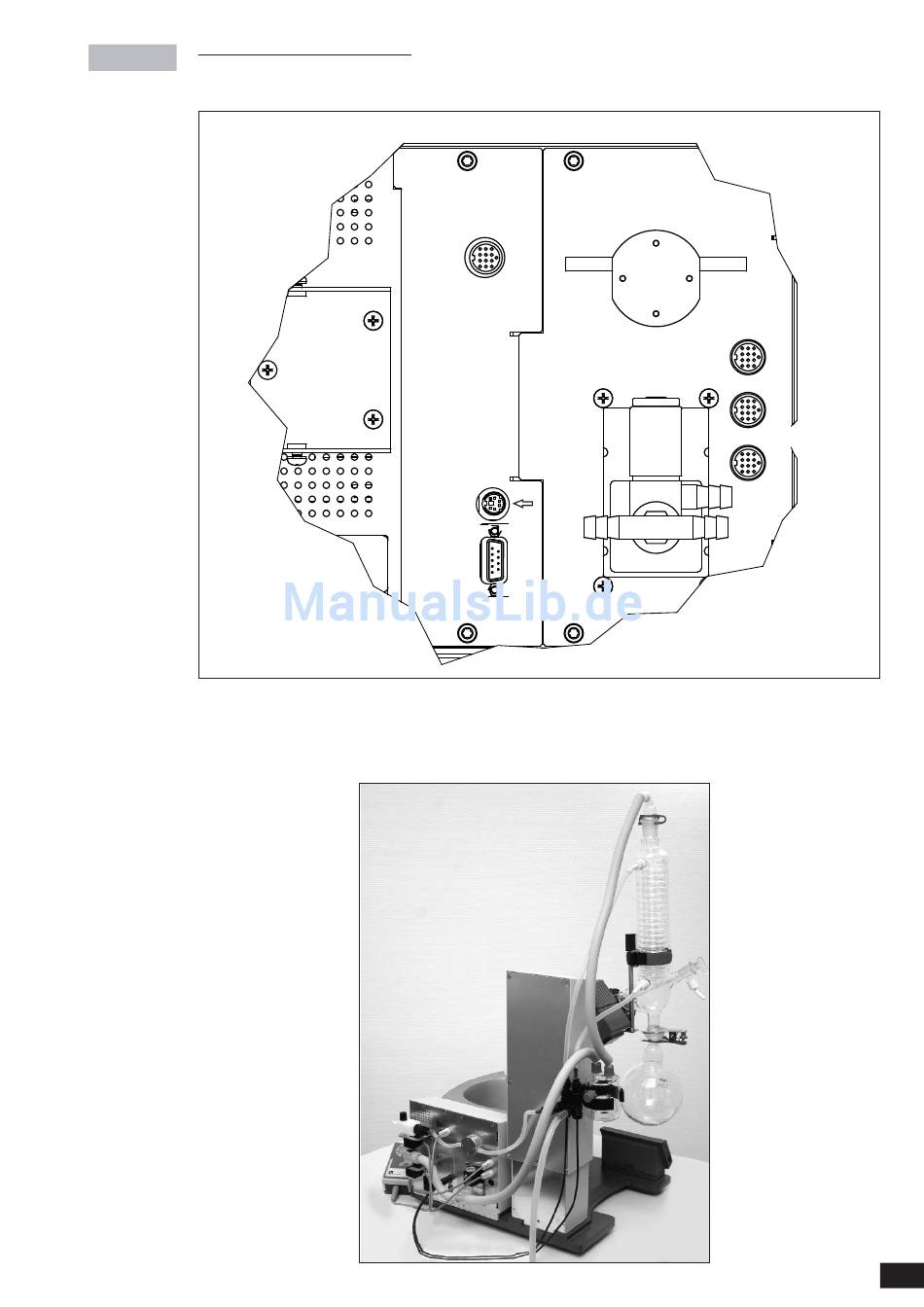 ManualsLib.de