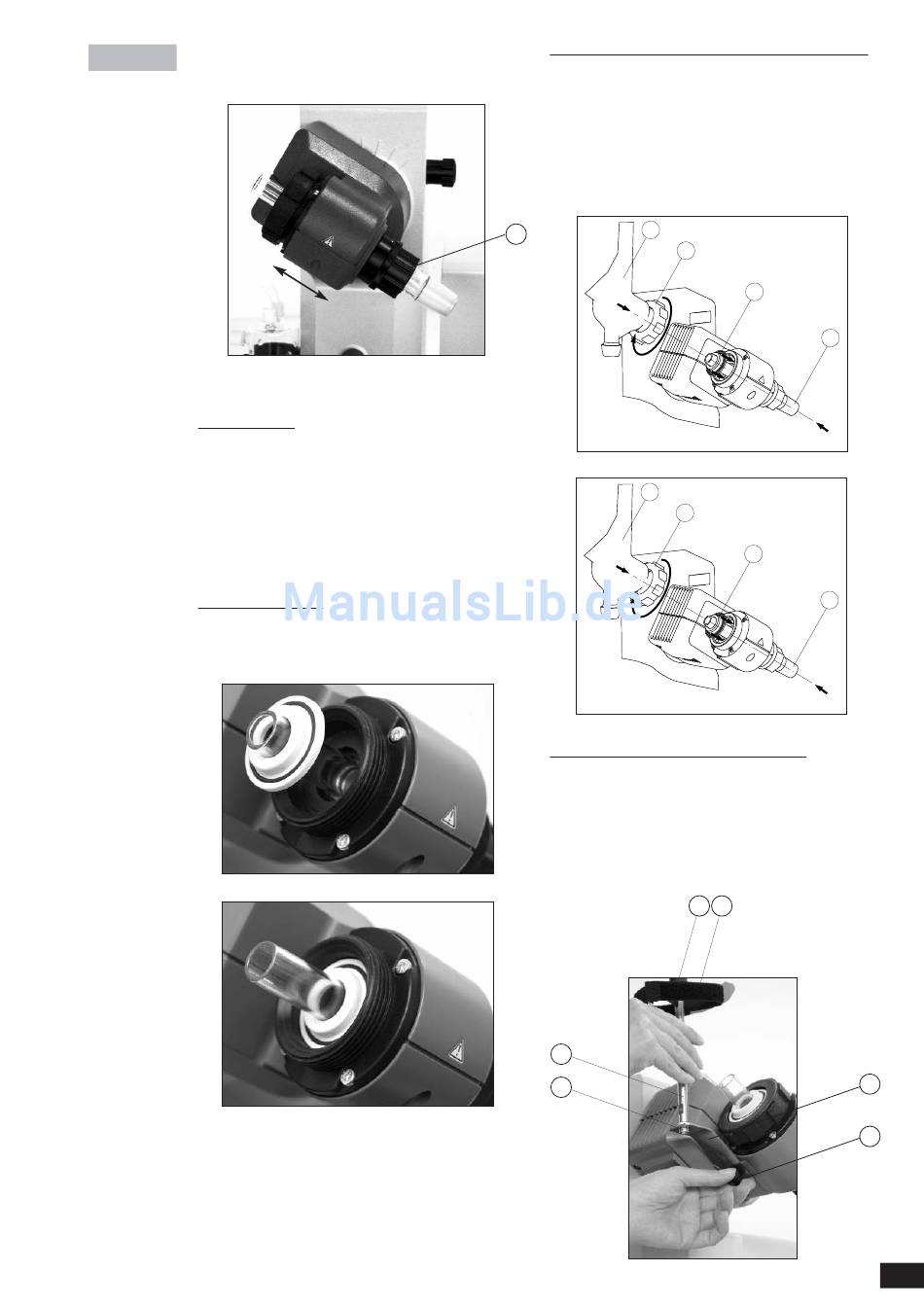 ManualsLib.de