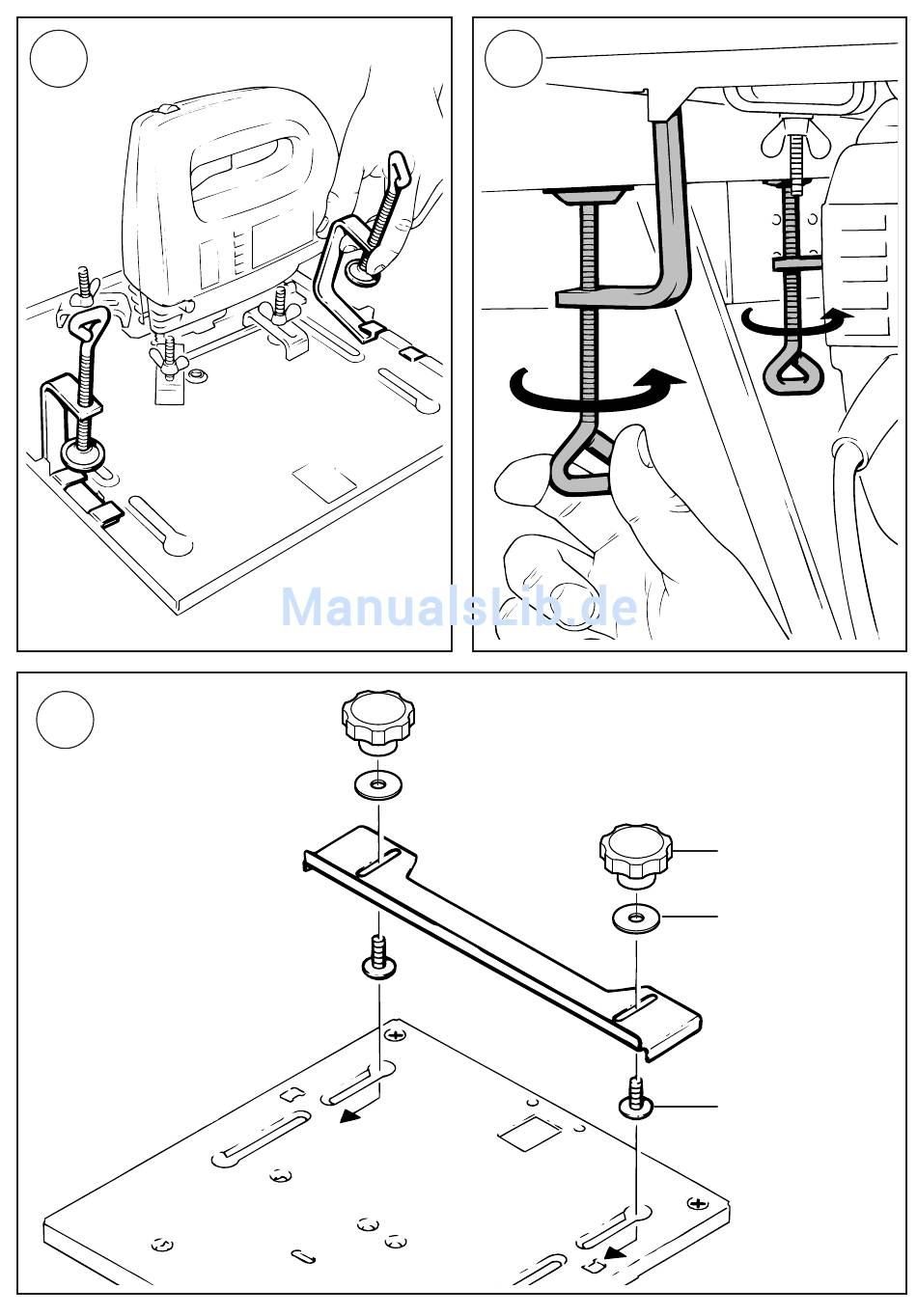 ManualsLib.de