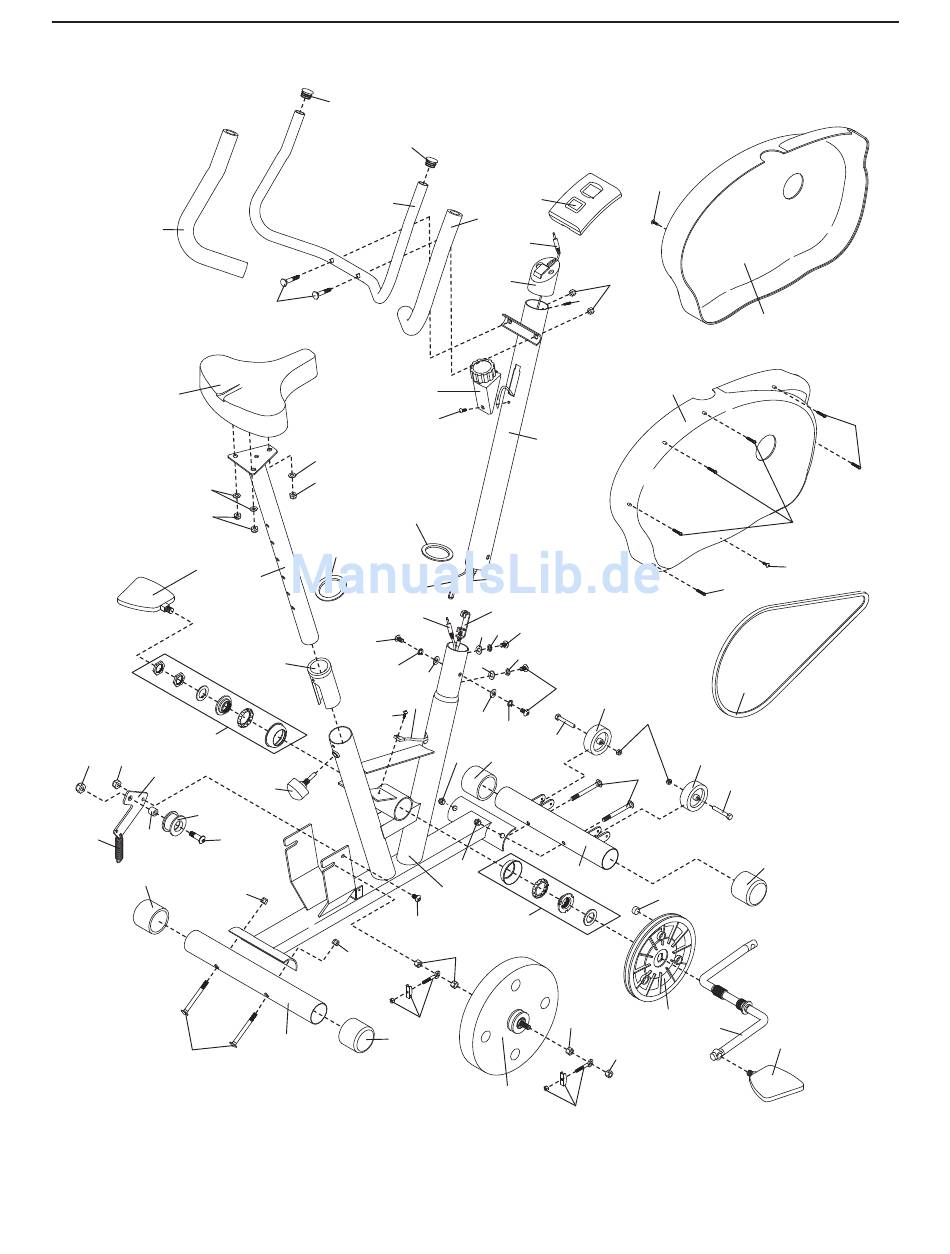 ManualsLib.de