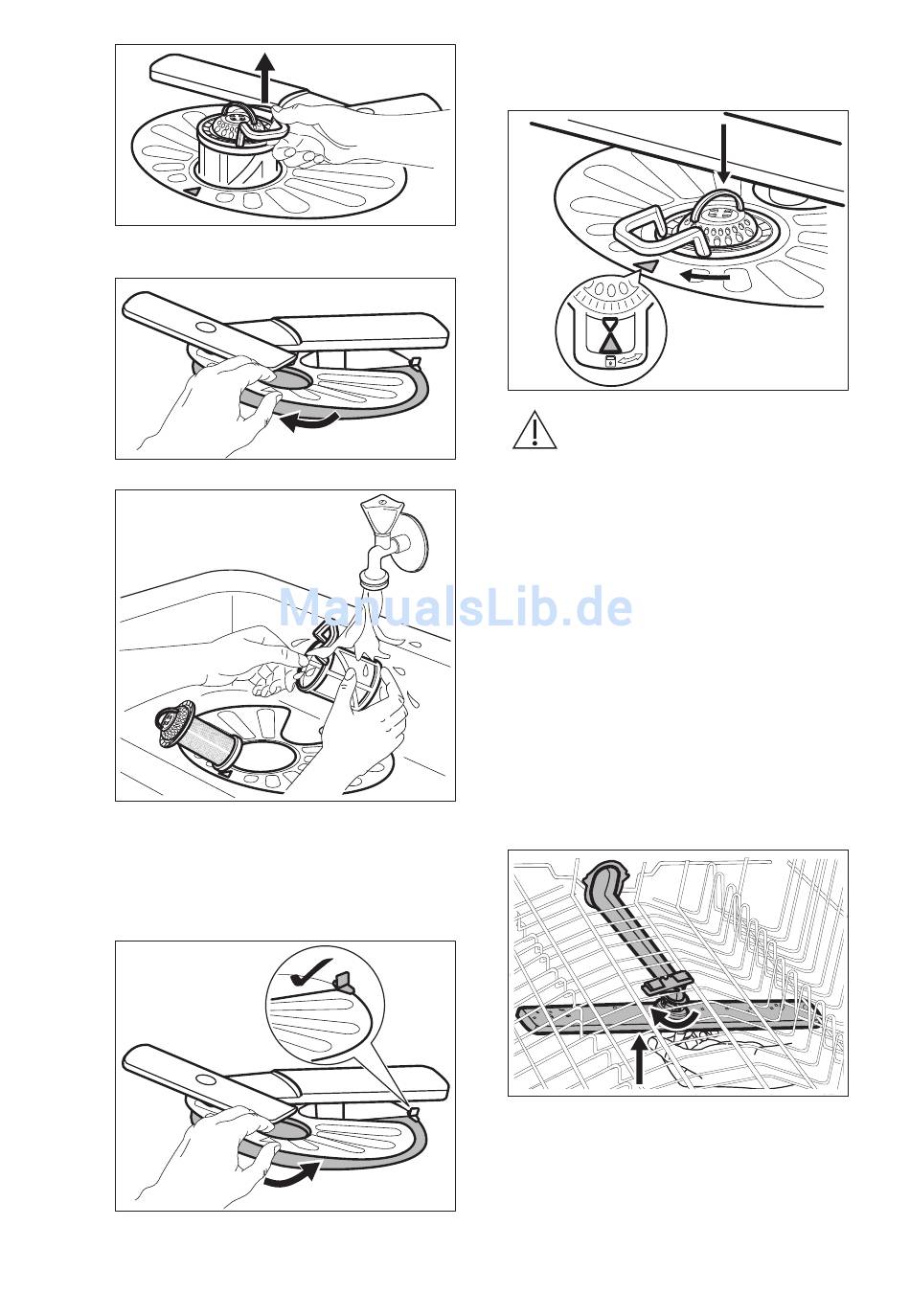 ManualsLib.de