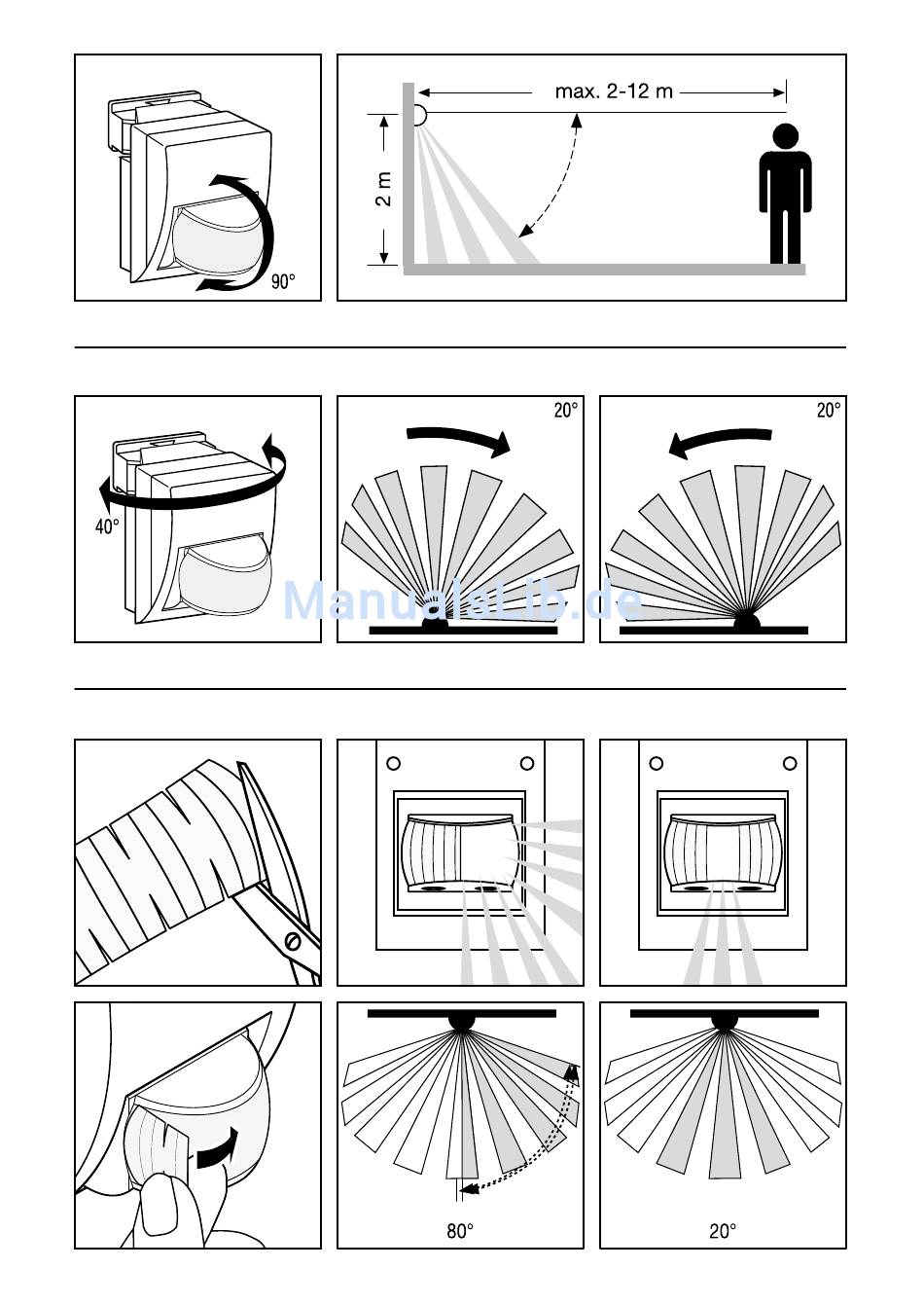 90°

max. 2-12 m

2 m

40°

20°

20°

ManualsLib.de

80°

20°