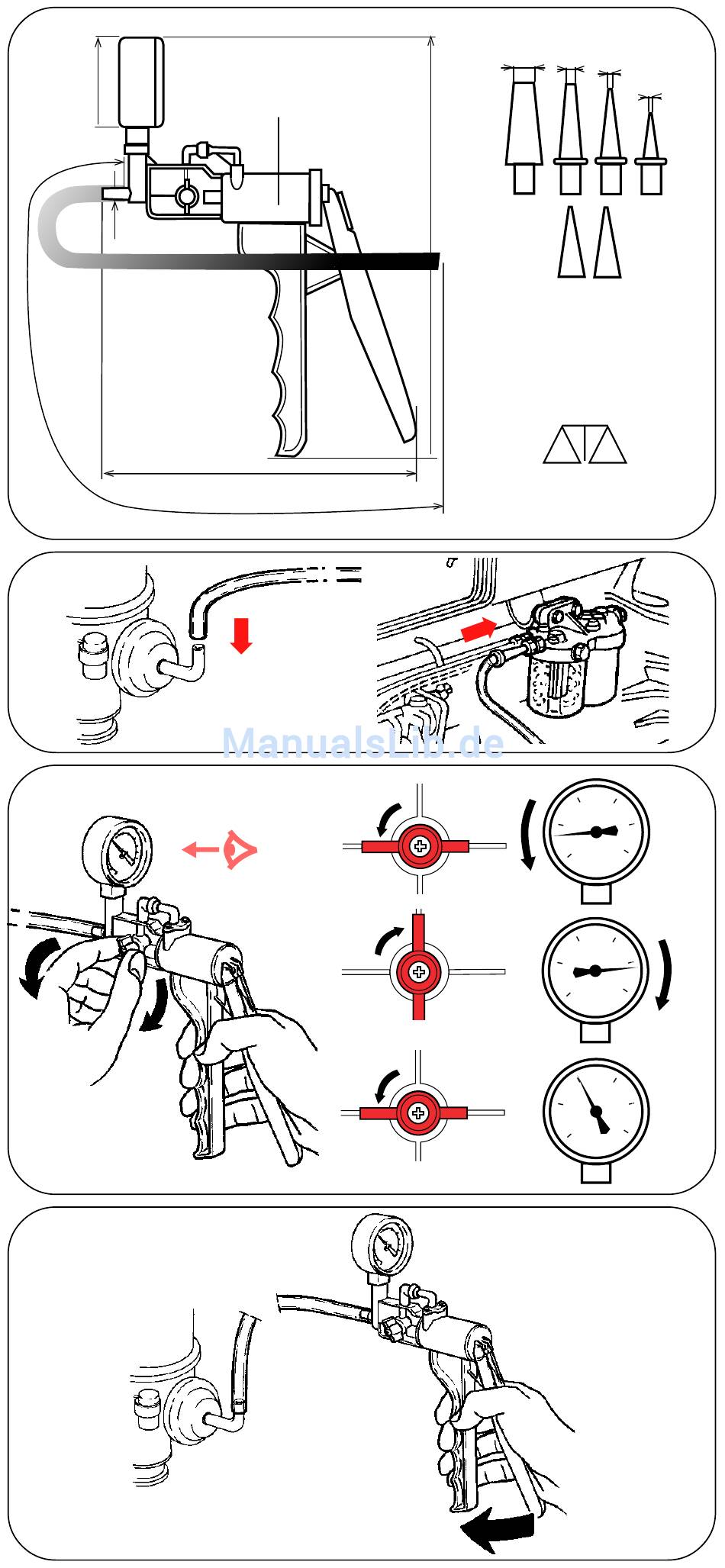 ManualsLib.de