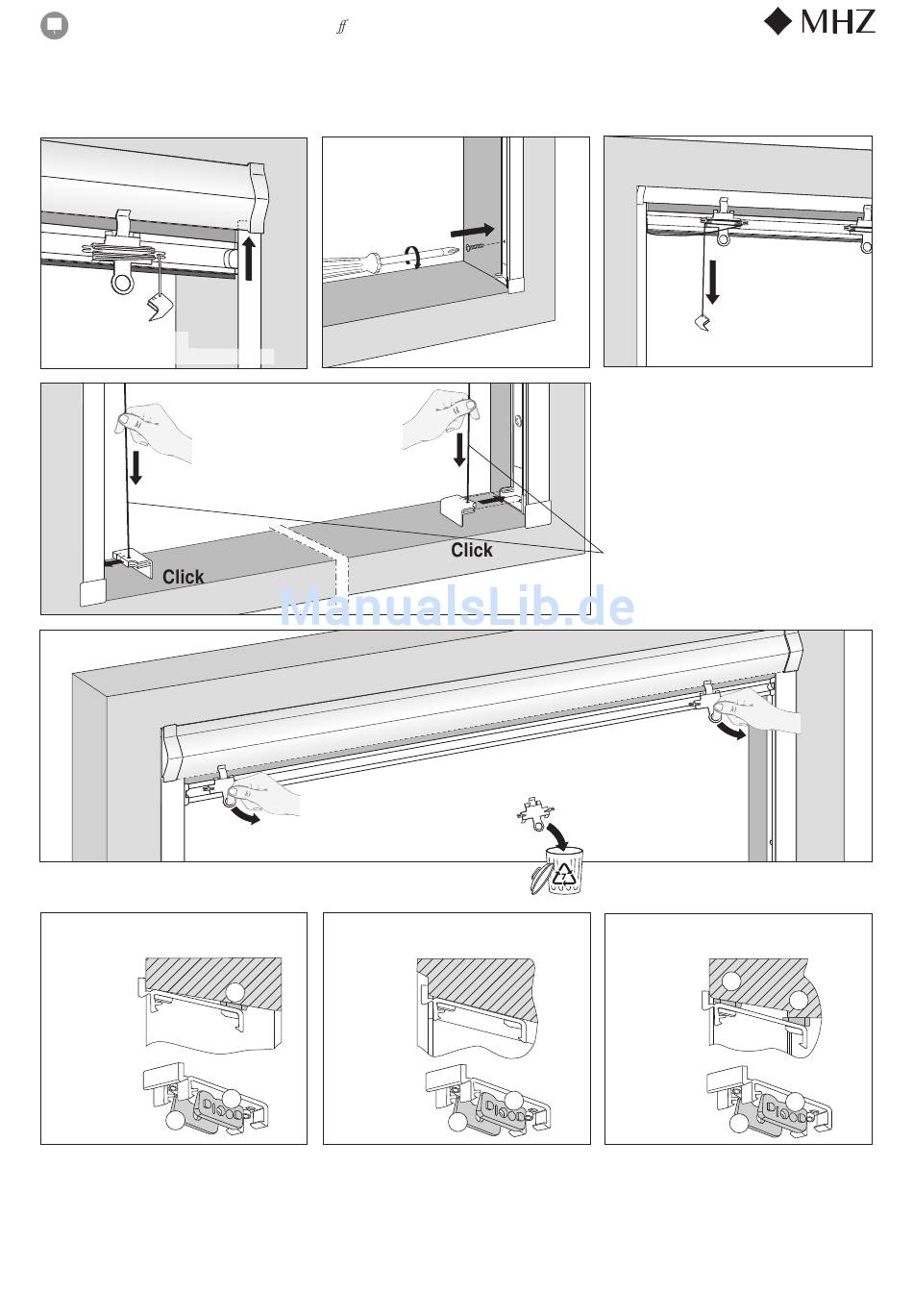 ﬀ

MHZ

Click

Click

ManualsLib.de