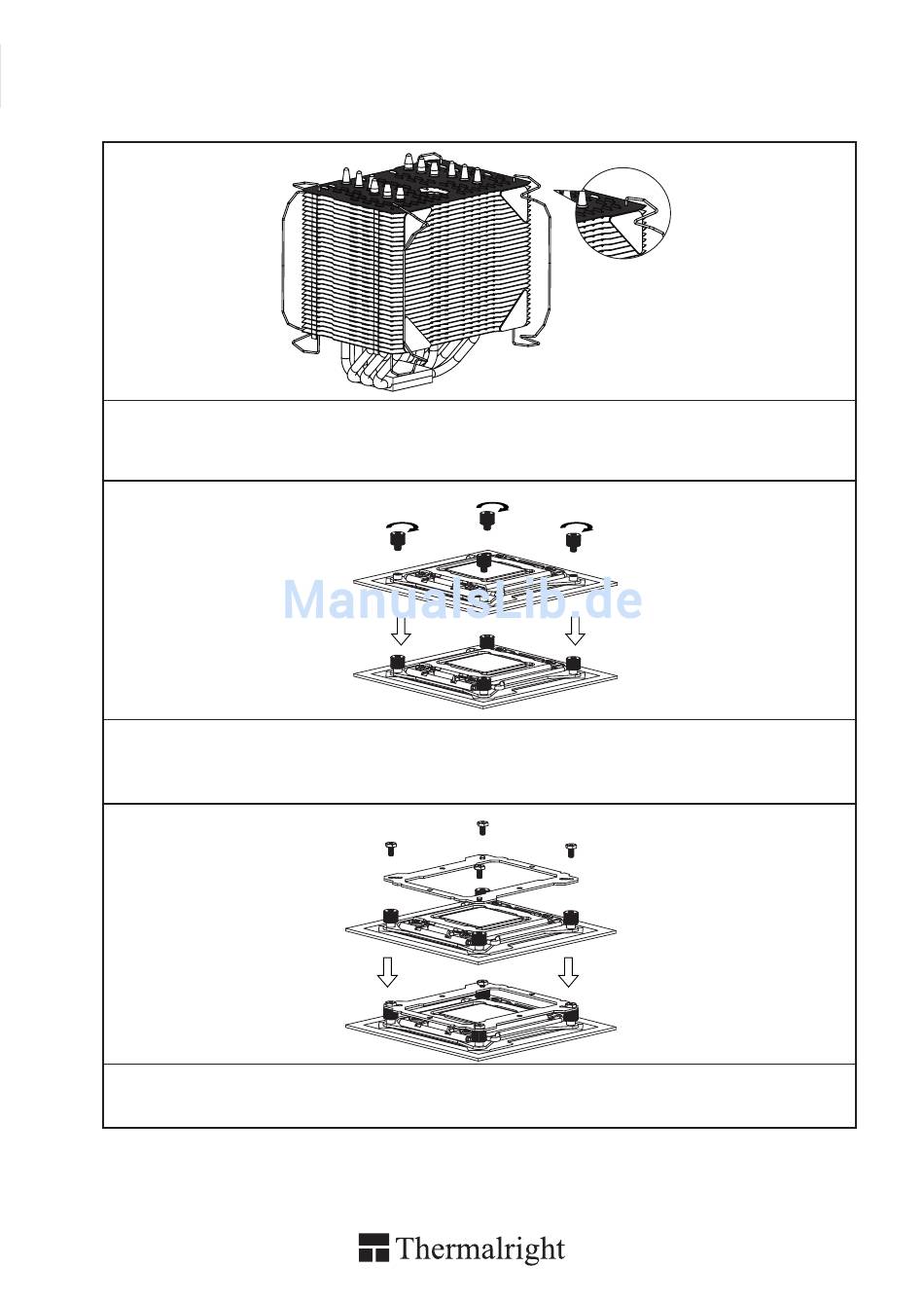 ManualsLib.de

Thermalright