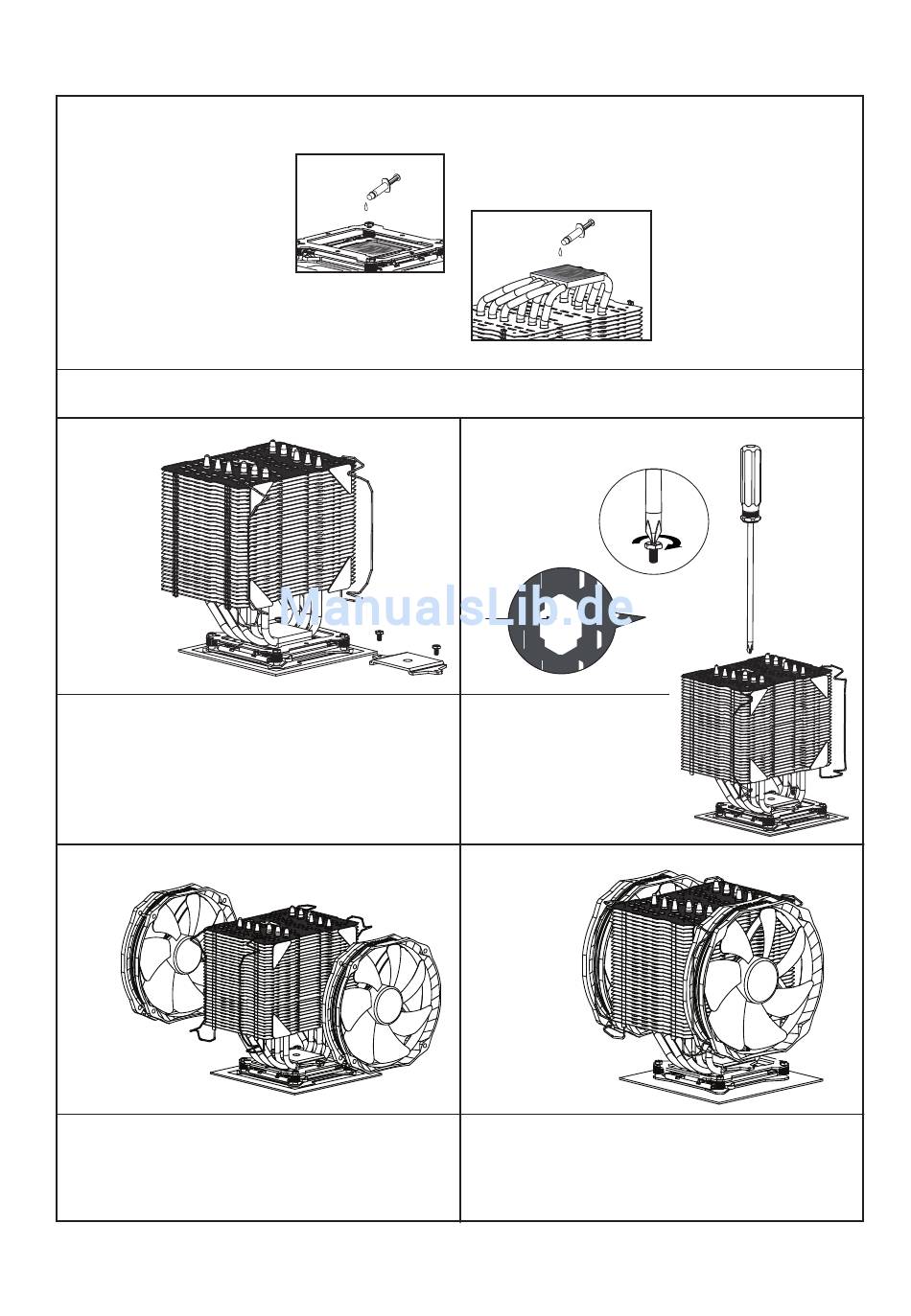 ManualsLib.de