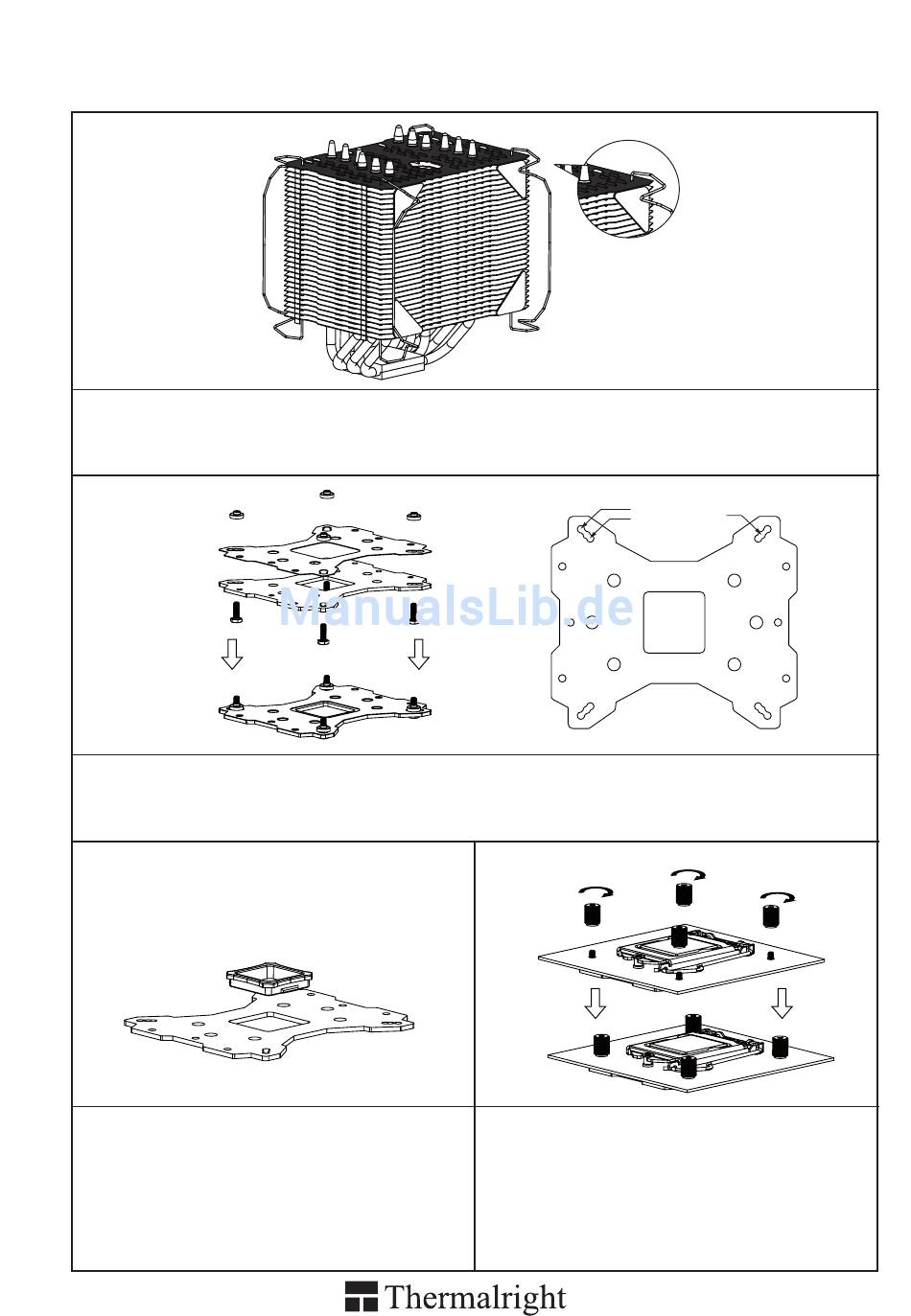 ManualsLib.de

Thermalright