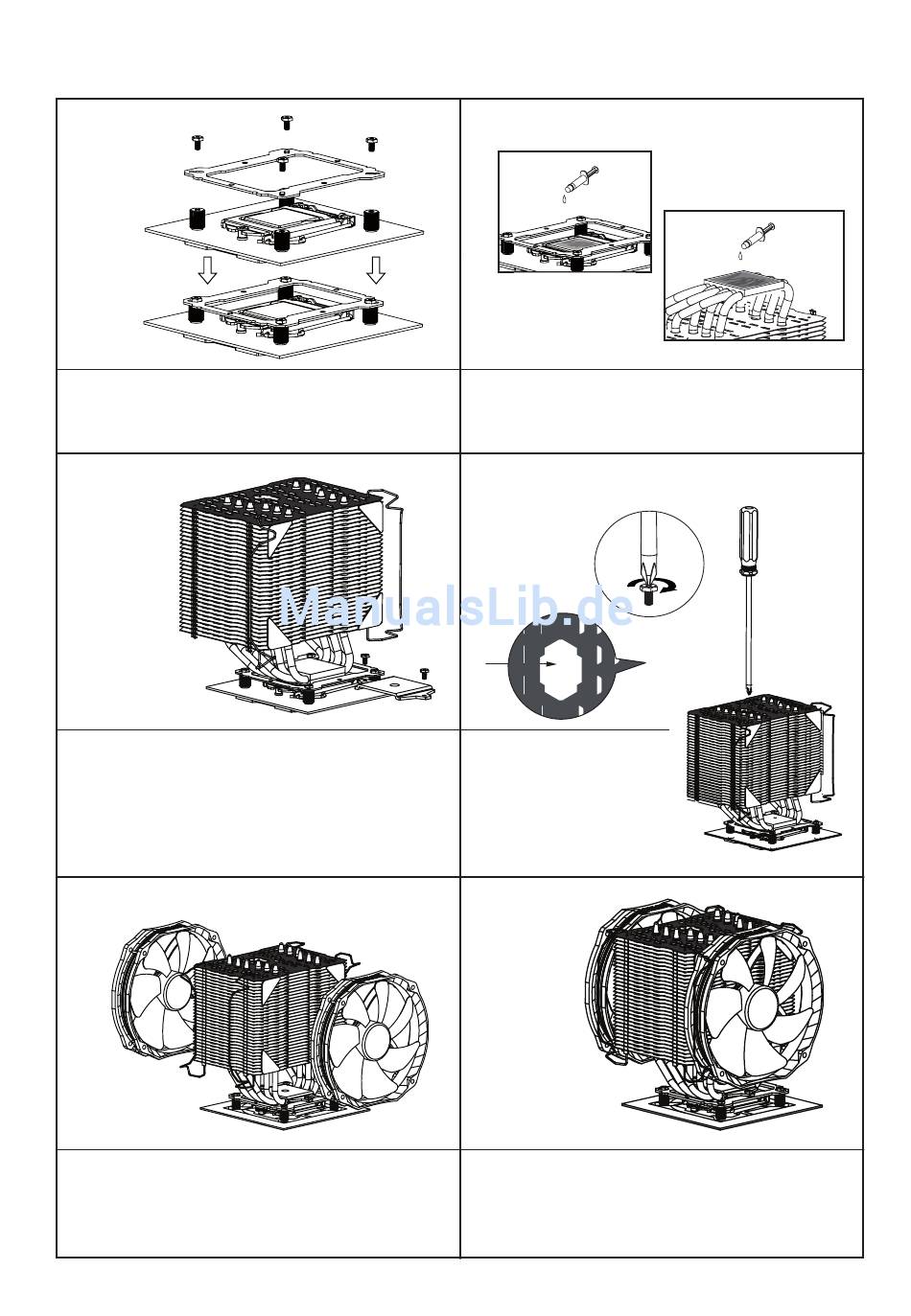 ManualsLib.de