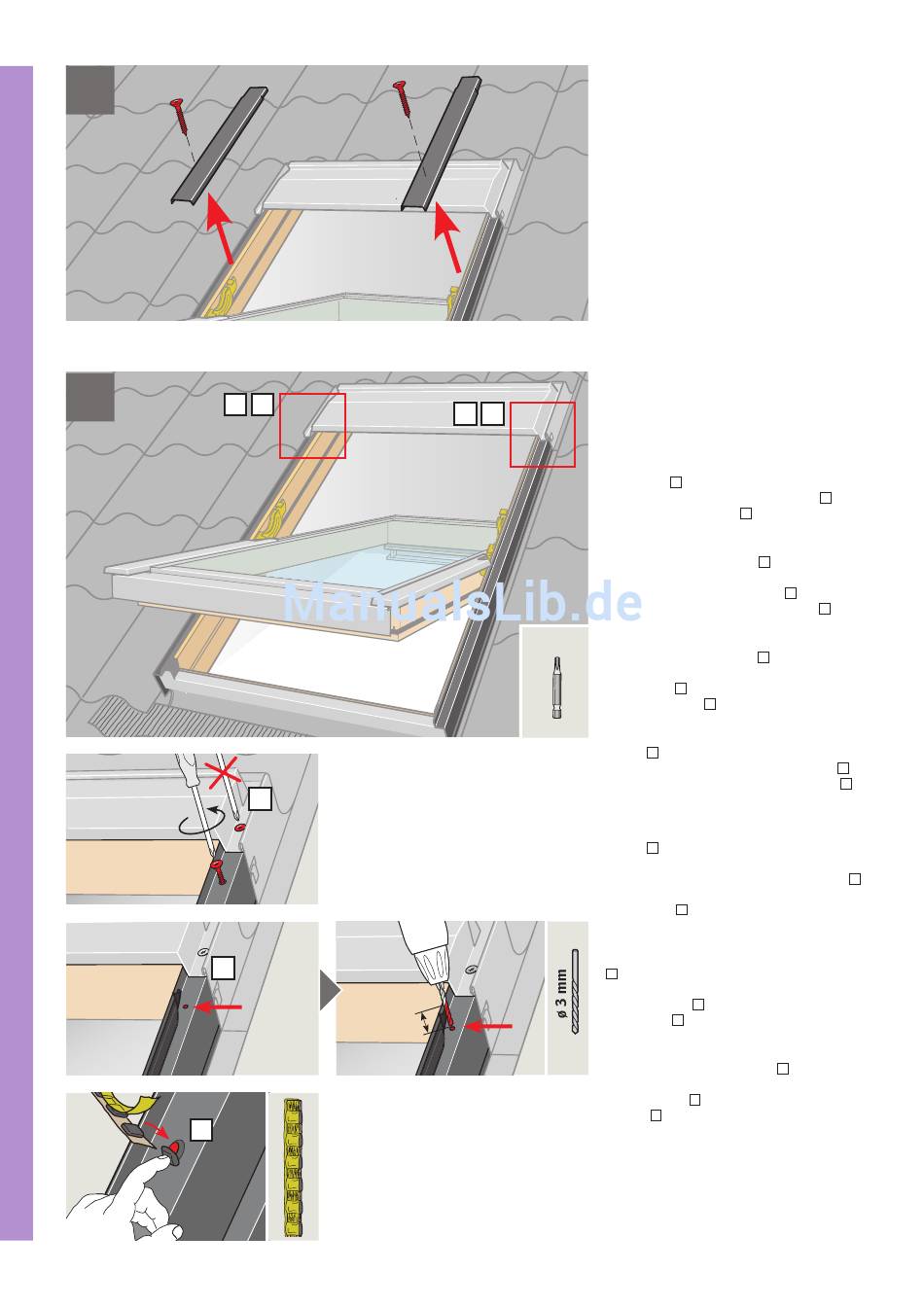 ManualsLib.de

ø 3 mm