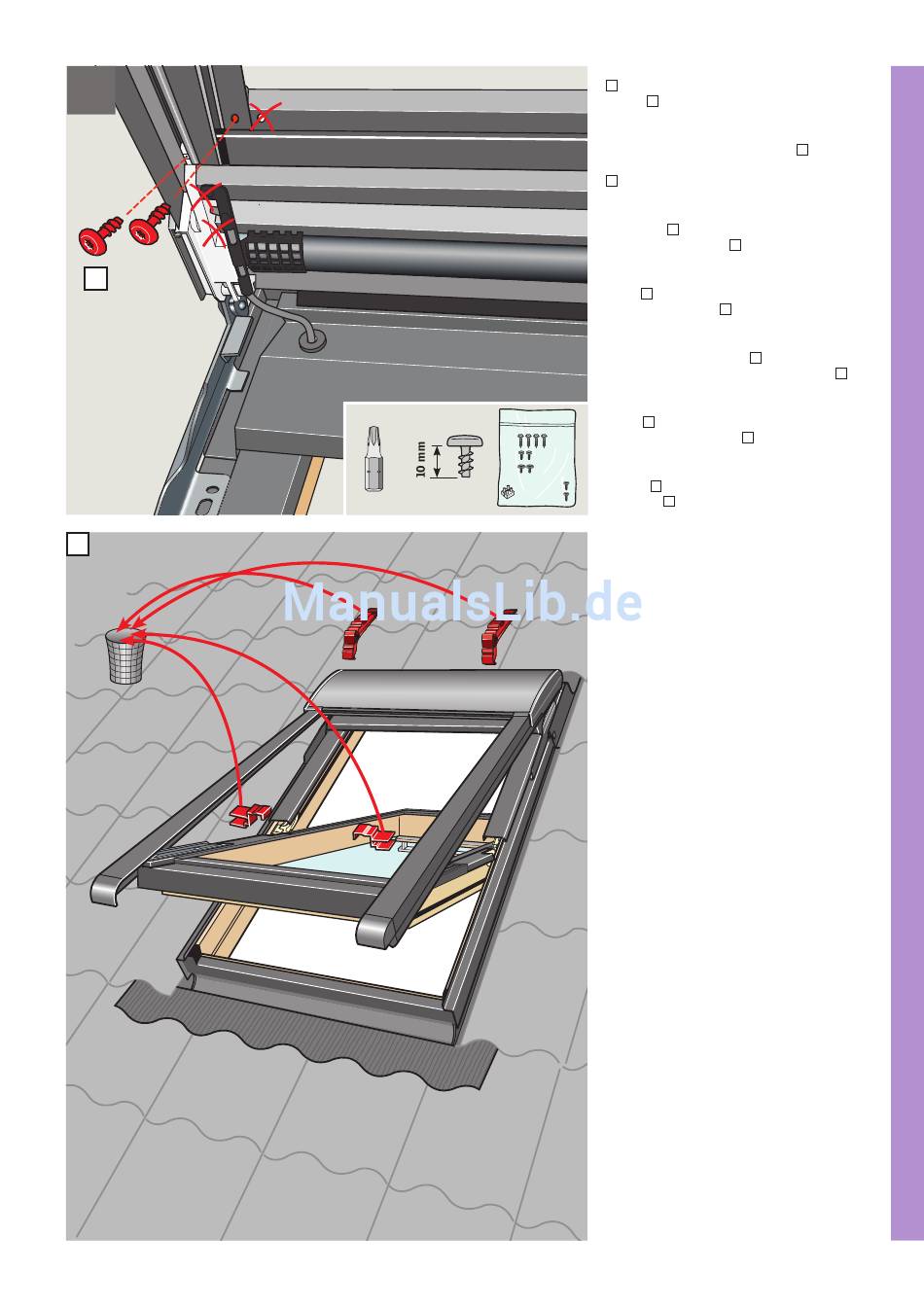 10 mm

ManualsLib.de