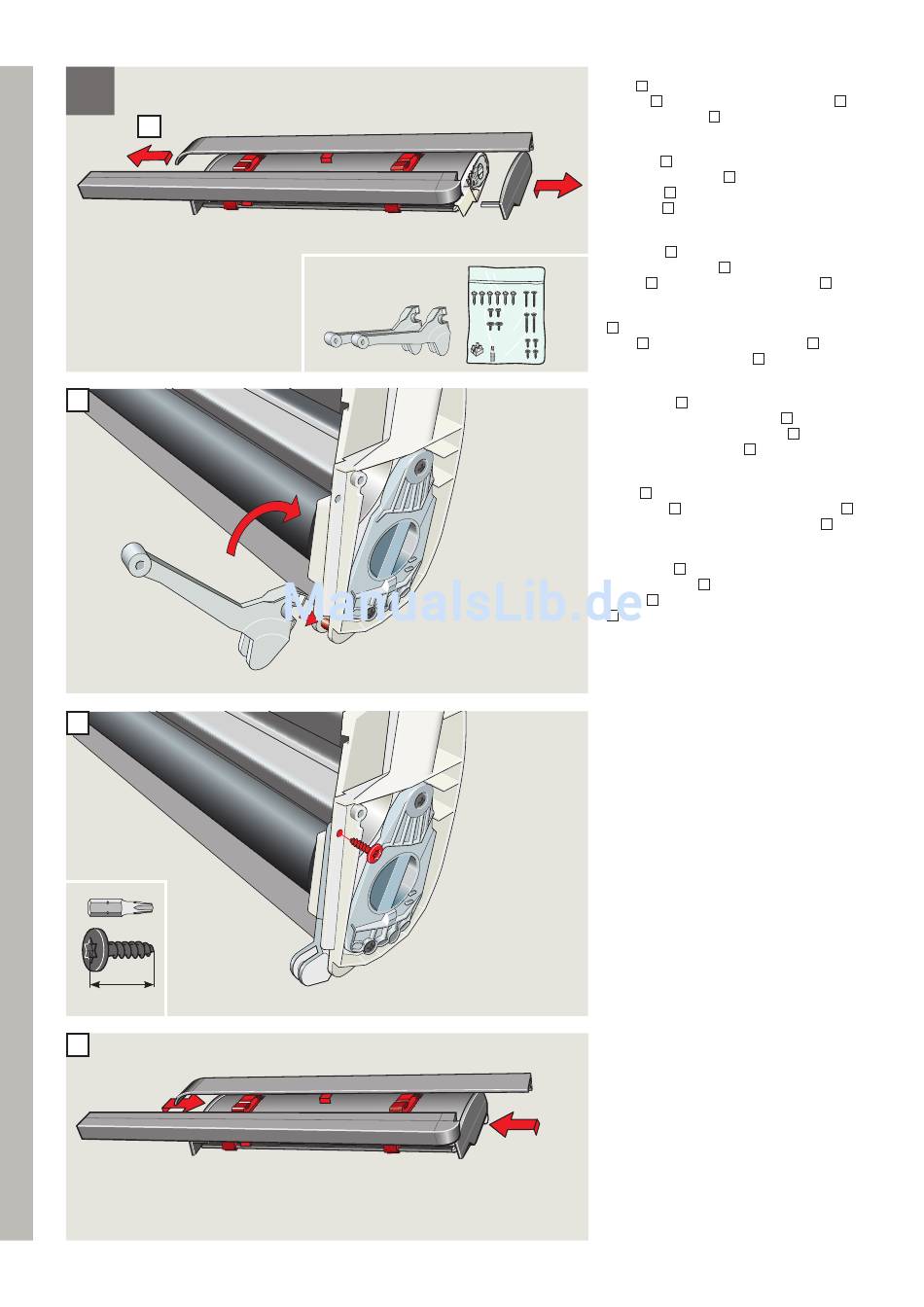 ManualsLib.de