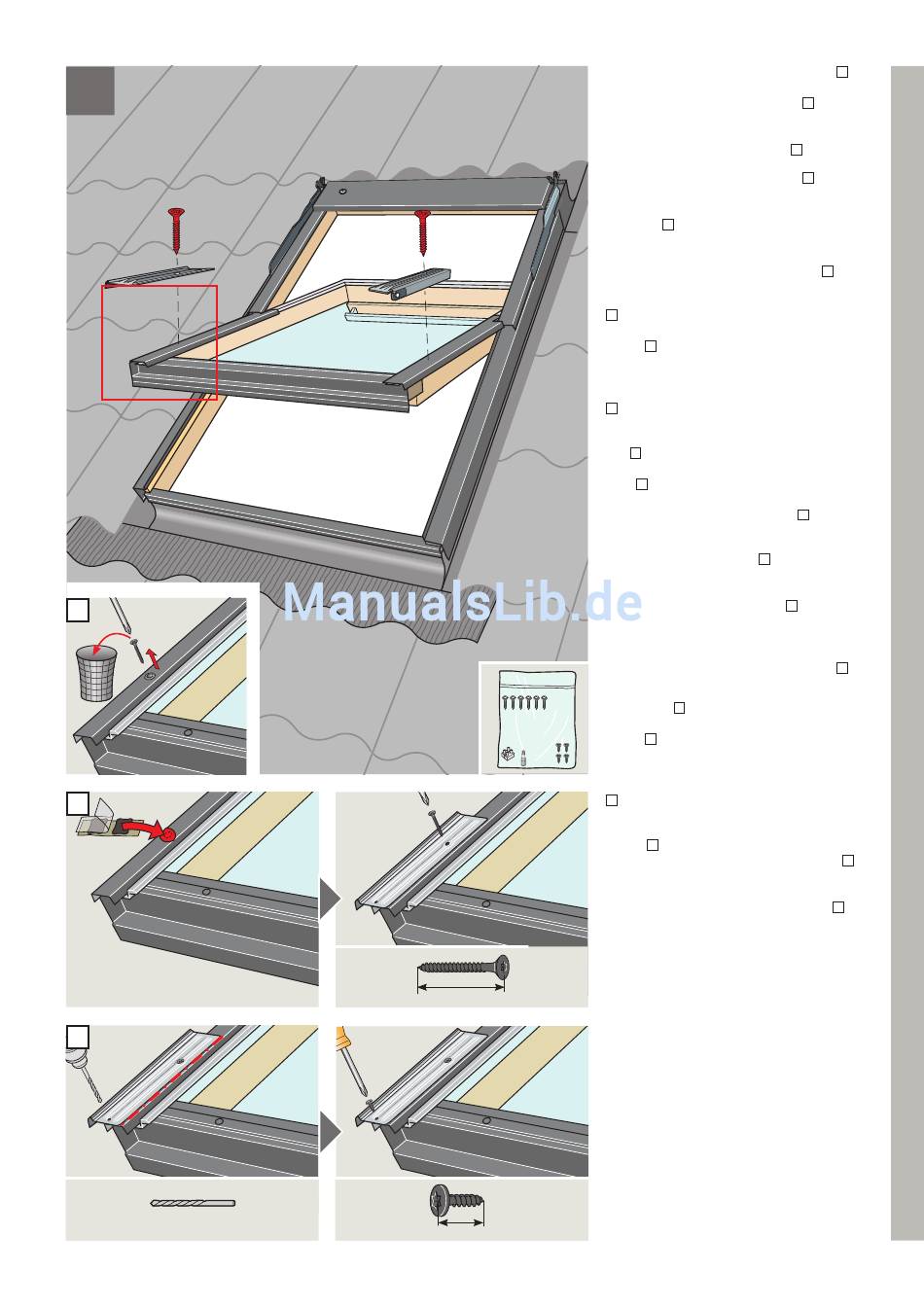 ManualsLib.de