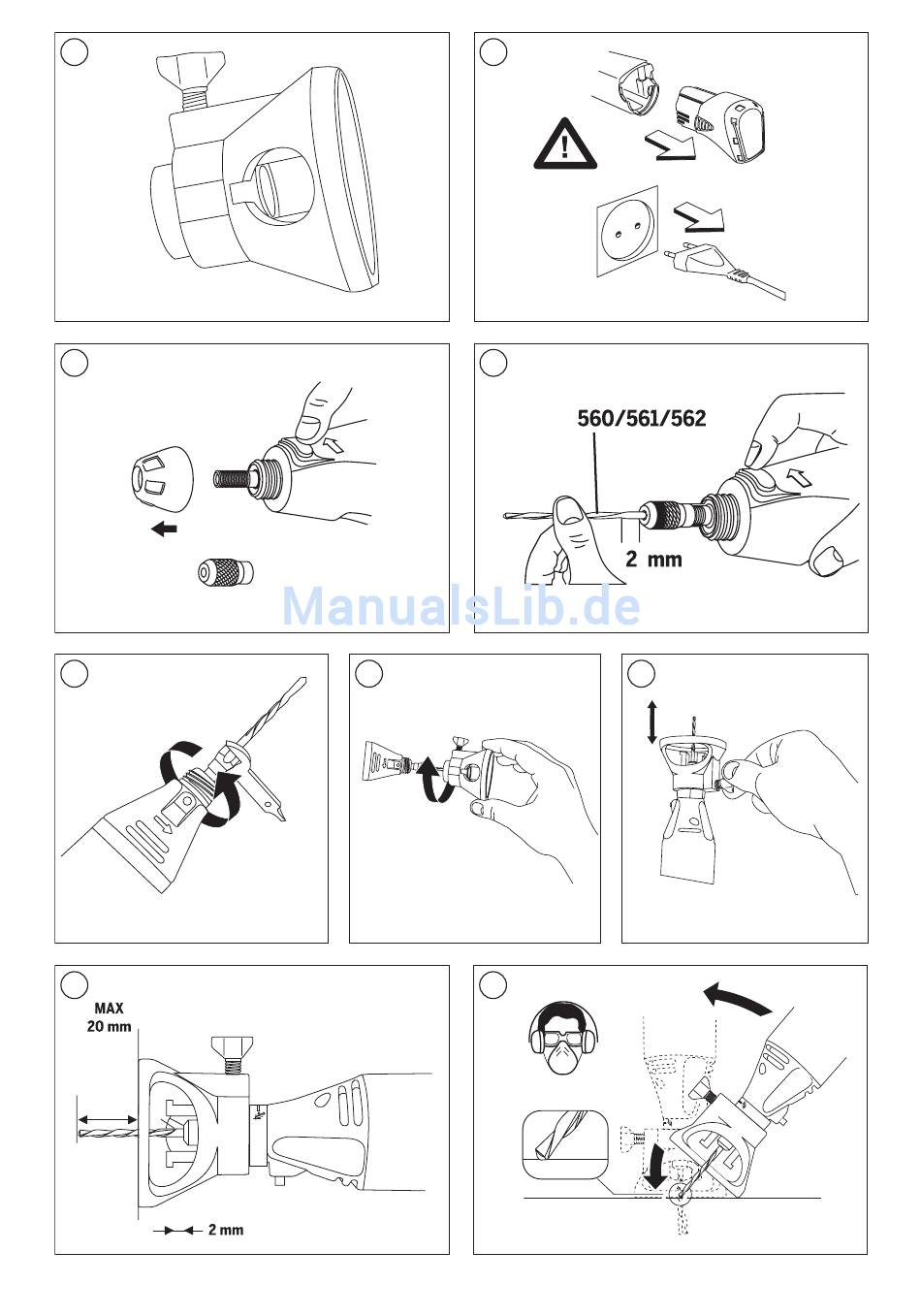 560/561/562

2 mm

ManualsLib.de

MAX
20 mm

2 mm