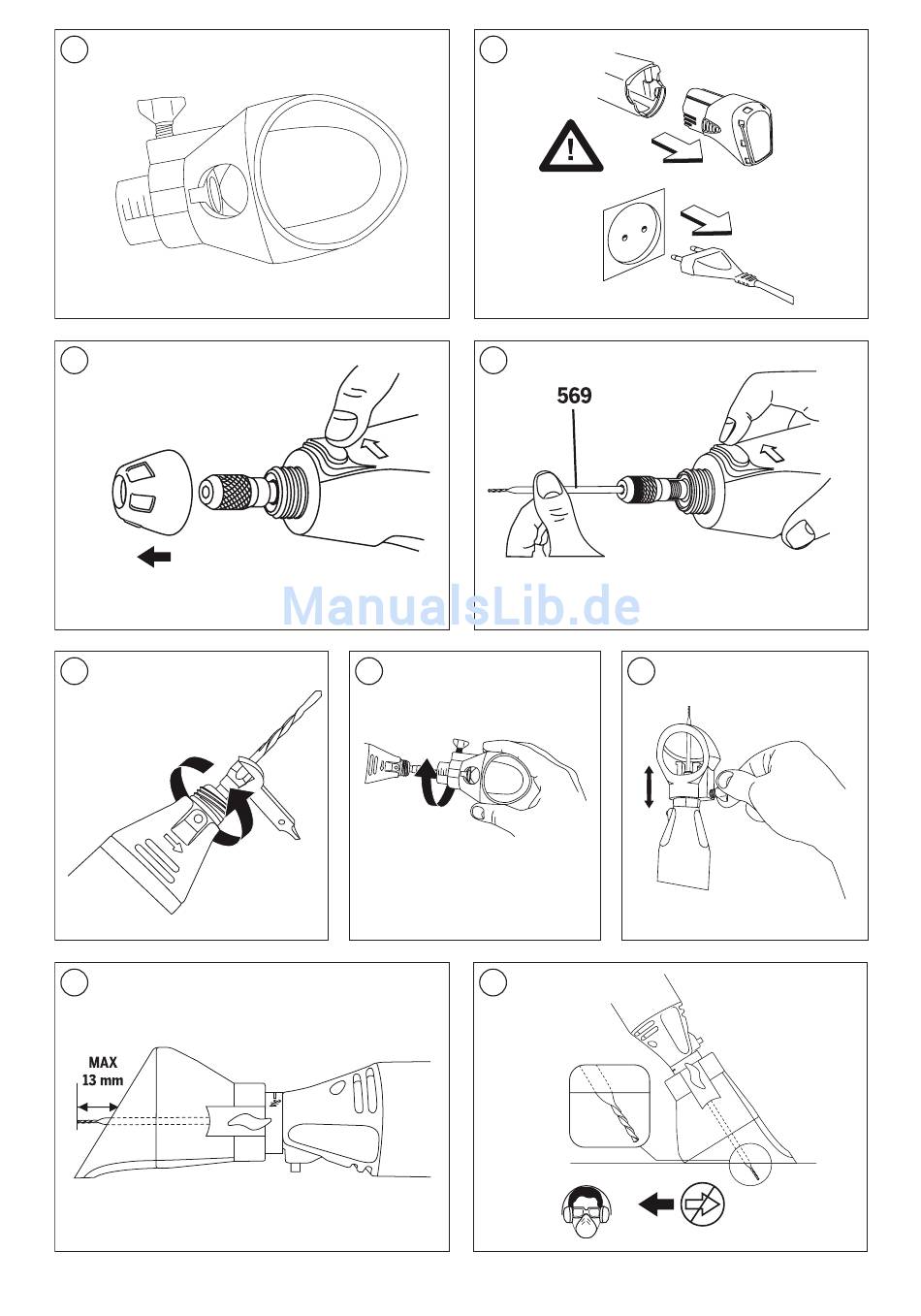 569

ManualsLib.de

MAX
13 mm