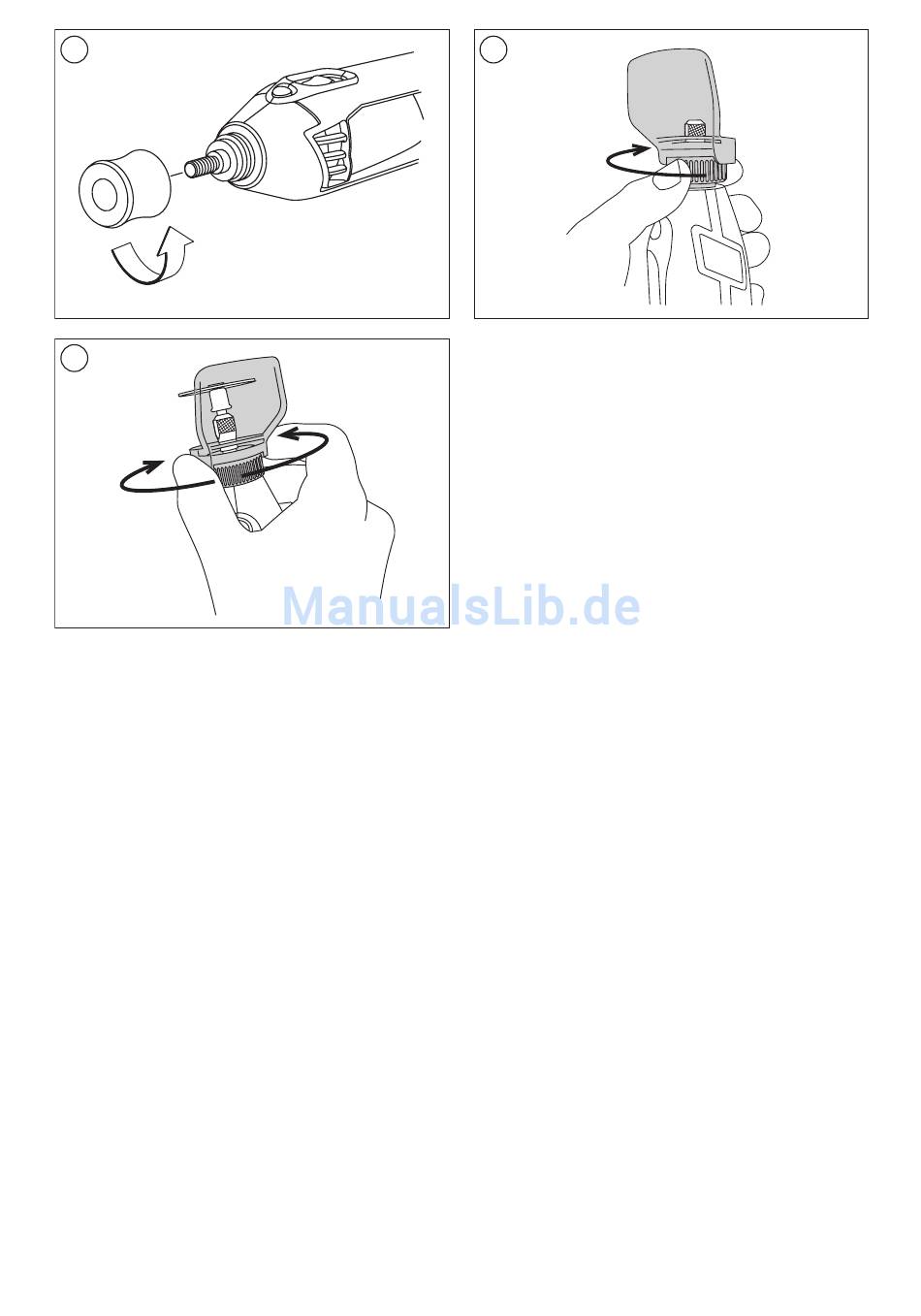 ManualsLib.de