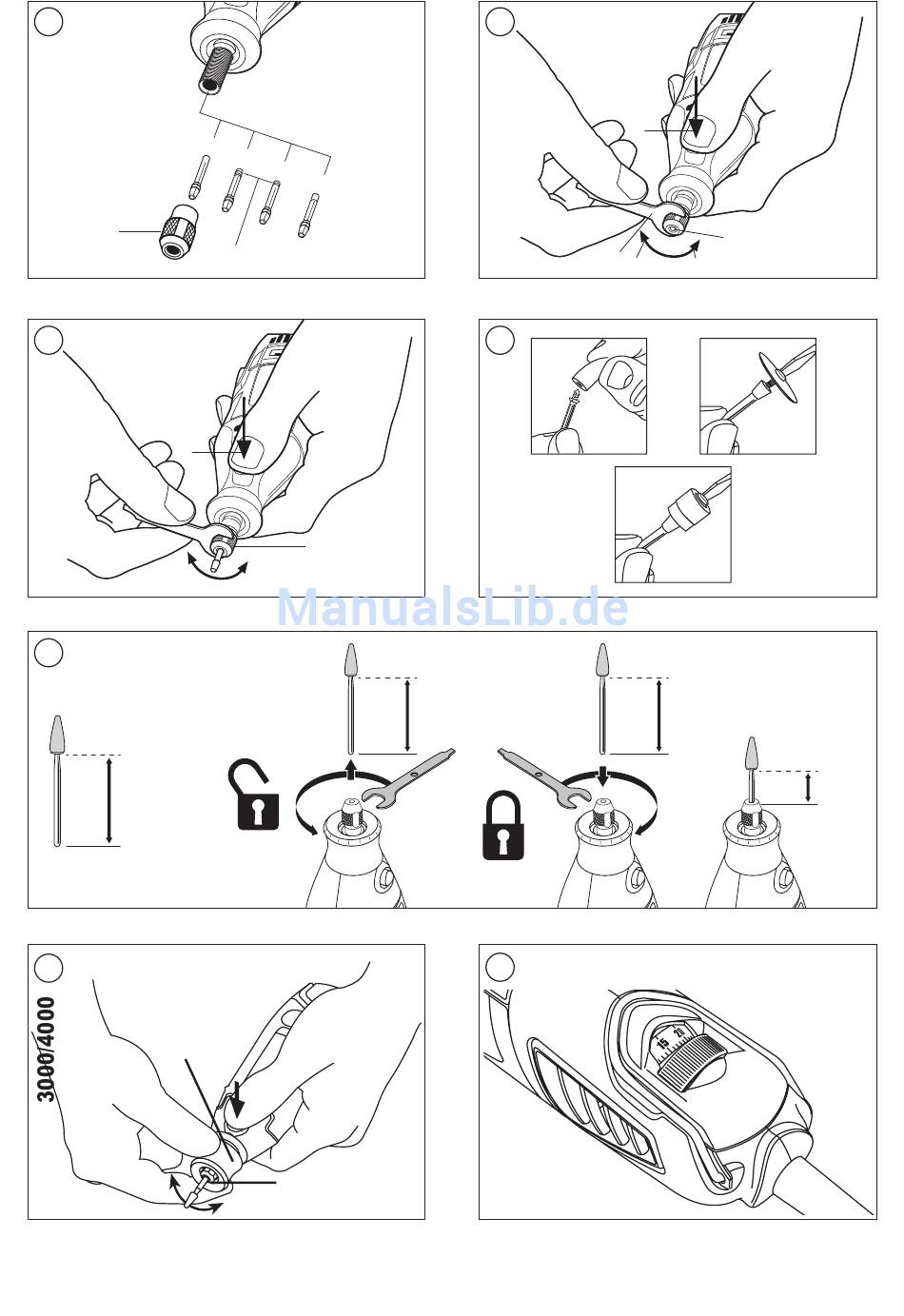 ManualsLib.de

3000/4000

15 20