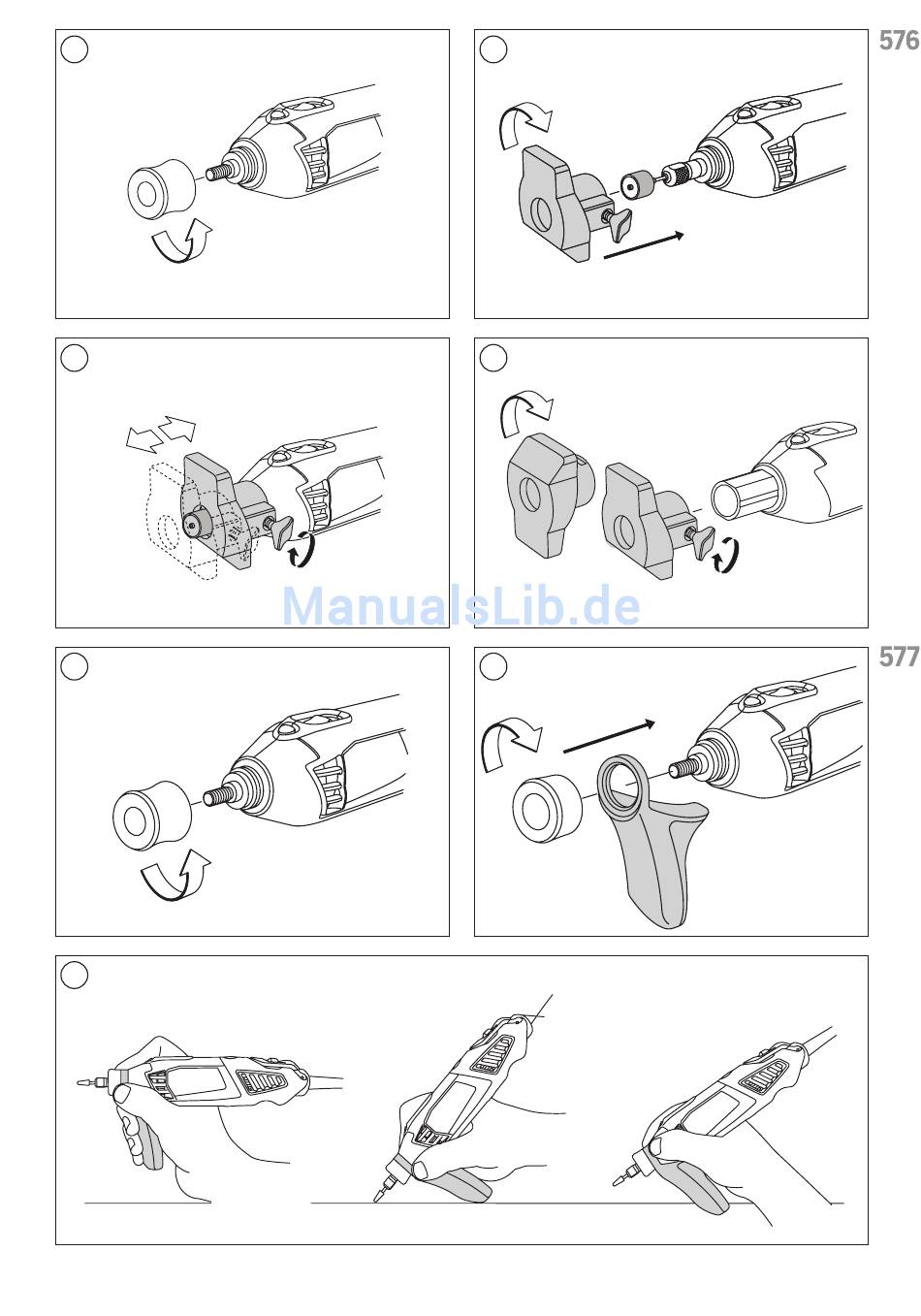 576

ManualsLib.de

577