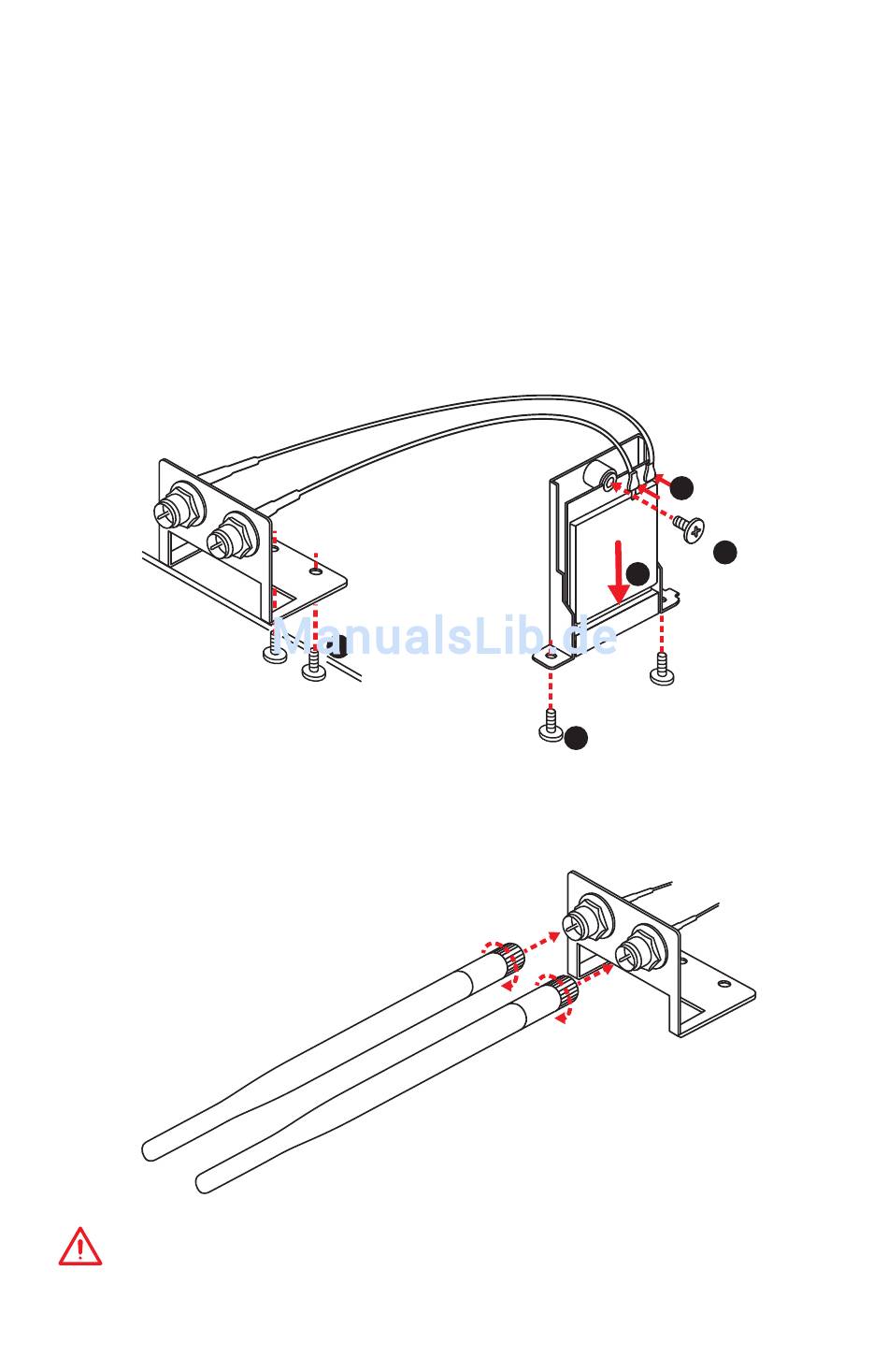 ManualsLib.de