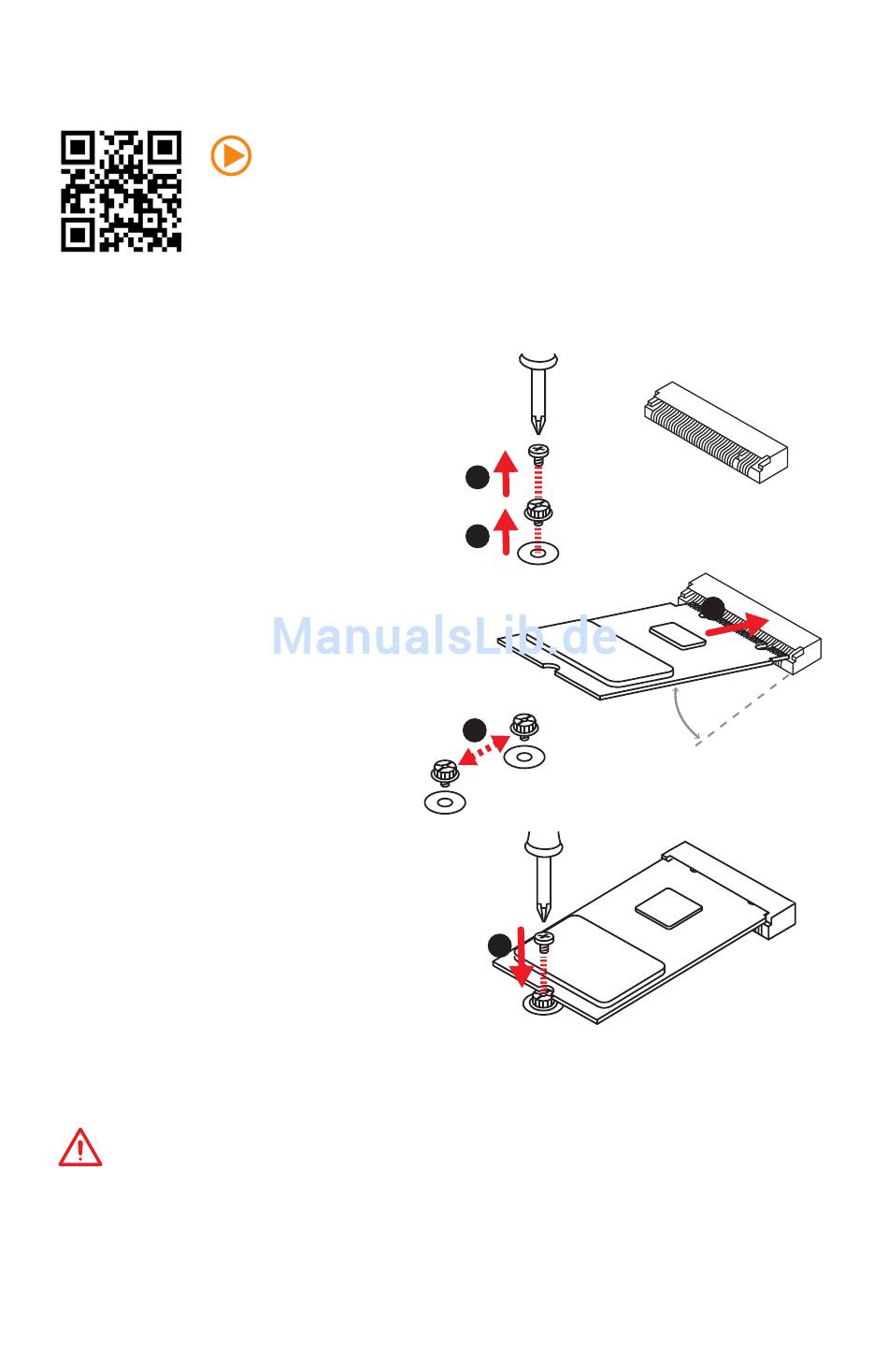 ManualsLib.de