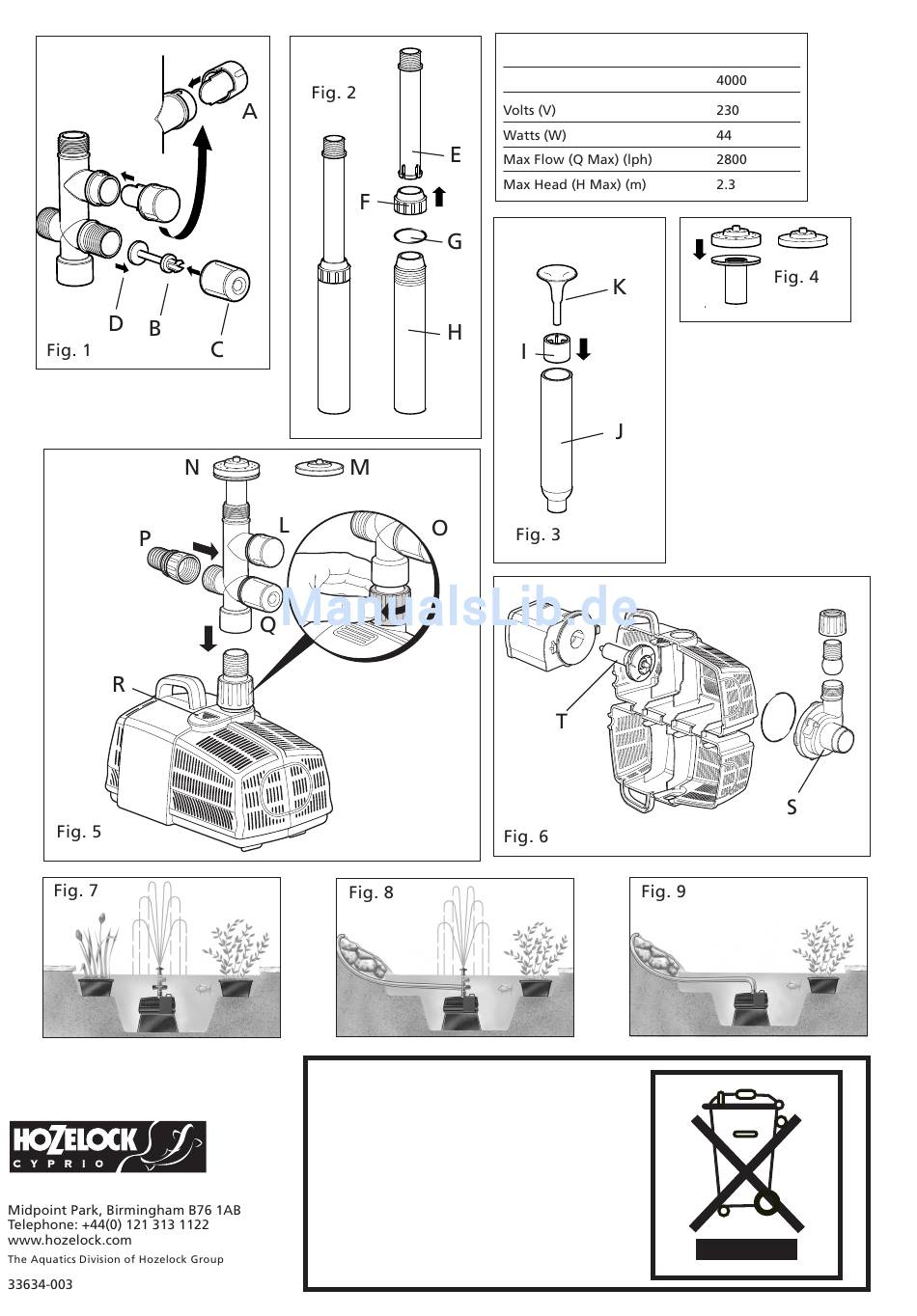 A

D B C

Fig. 1

Fig. 2

E

F

G

H

| | 4000 |
|---|---|
| Volts (V) | 230 |
| Watts (W) | 44 |
| Max Flow (Q Max) (lph) | 2800 |
| Max Head (H Max) (m) | 2.3 |

K

I

J

Fig. 3

Fig. 4

N M

L

O

P

Q

R

Fig. 5

ManualsLib.de

T

S

Fig. 6

Fig. 7

Fig. 8

Fig. 9

HOZELOCK
CYPRIO

Midpoint Park, Birmingham B76 1AB
Telephone: +44(0) 121 313 1122
www.hozelock.com
The Aquatics Division of Hozelock Group

33634-003