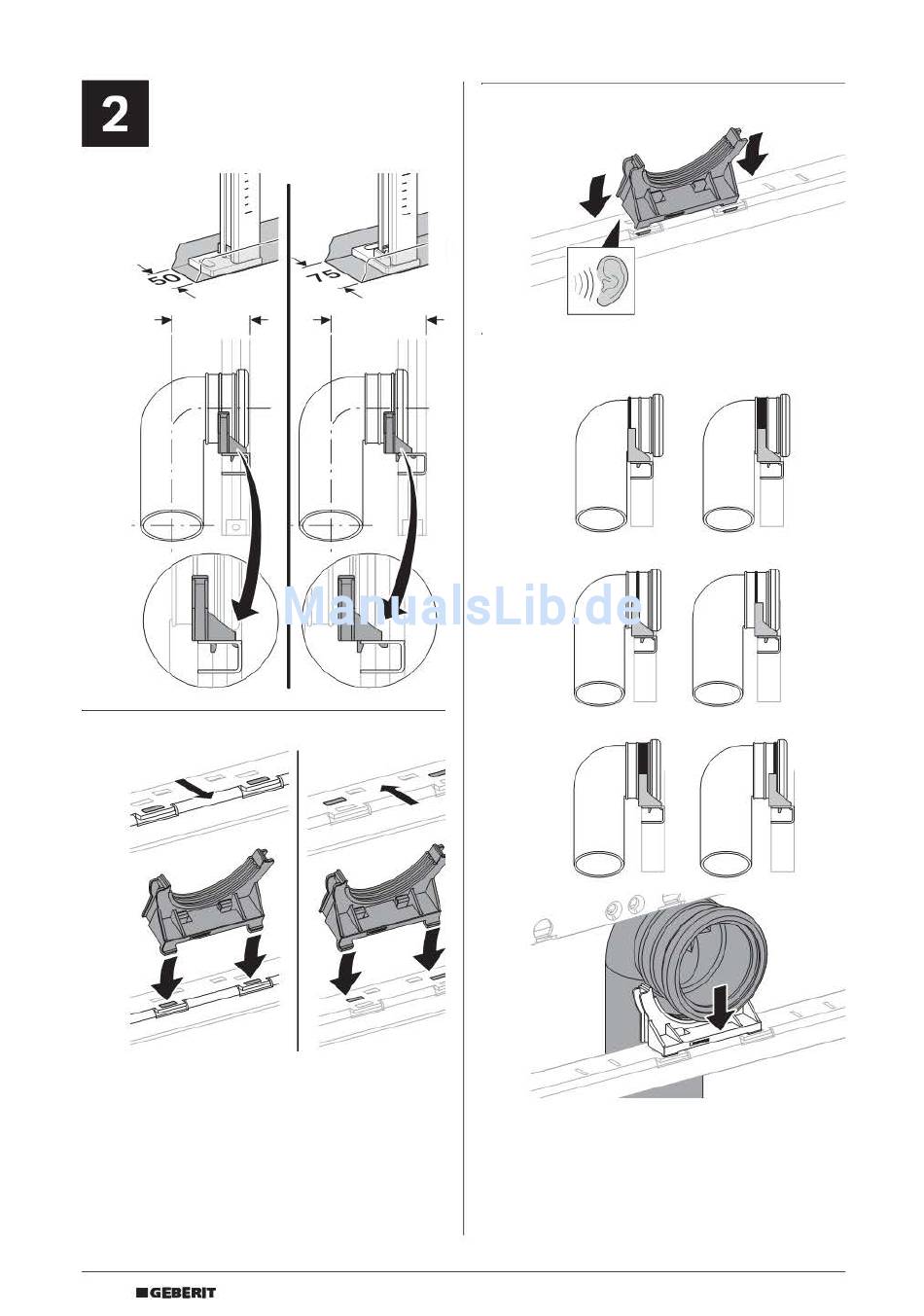 2

50

75

ManualsLib.de

GEBERIT