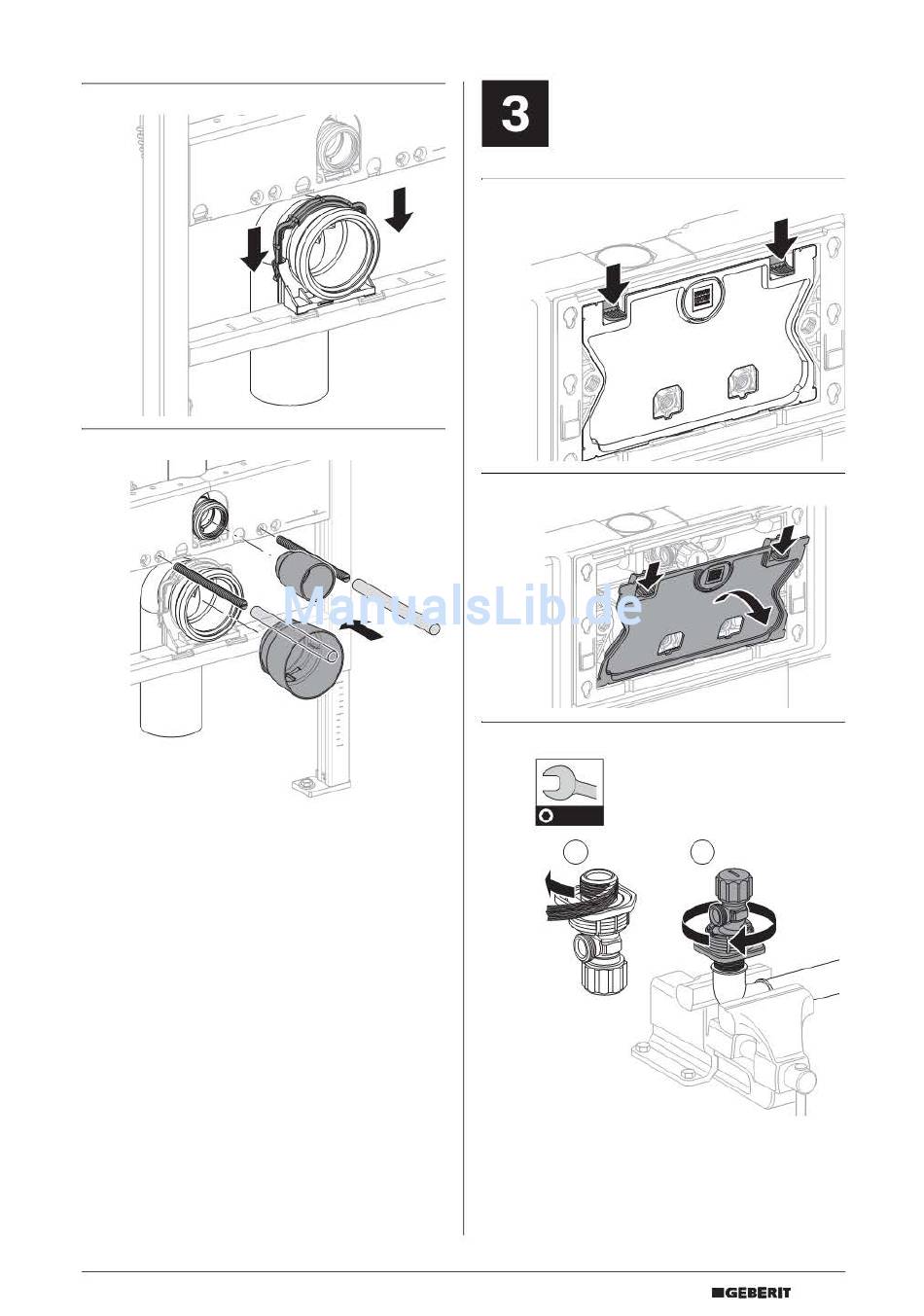 3

ManualsLib.de

GEBERIT