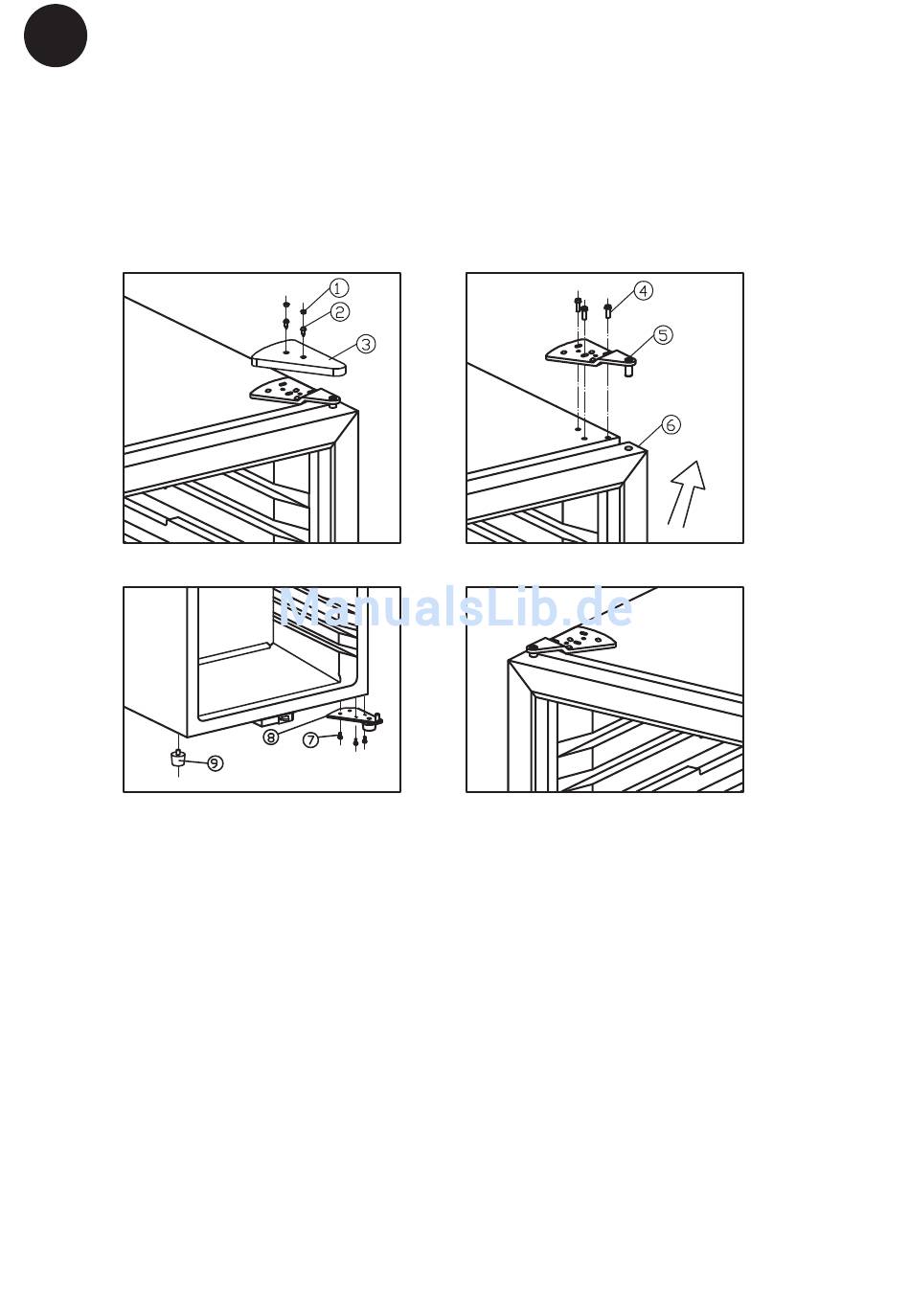 1
2
3

4
5
6

ManualsLib.de
8
7
9