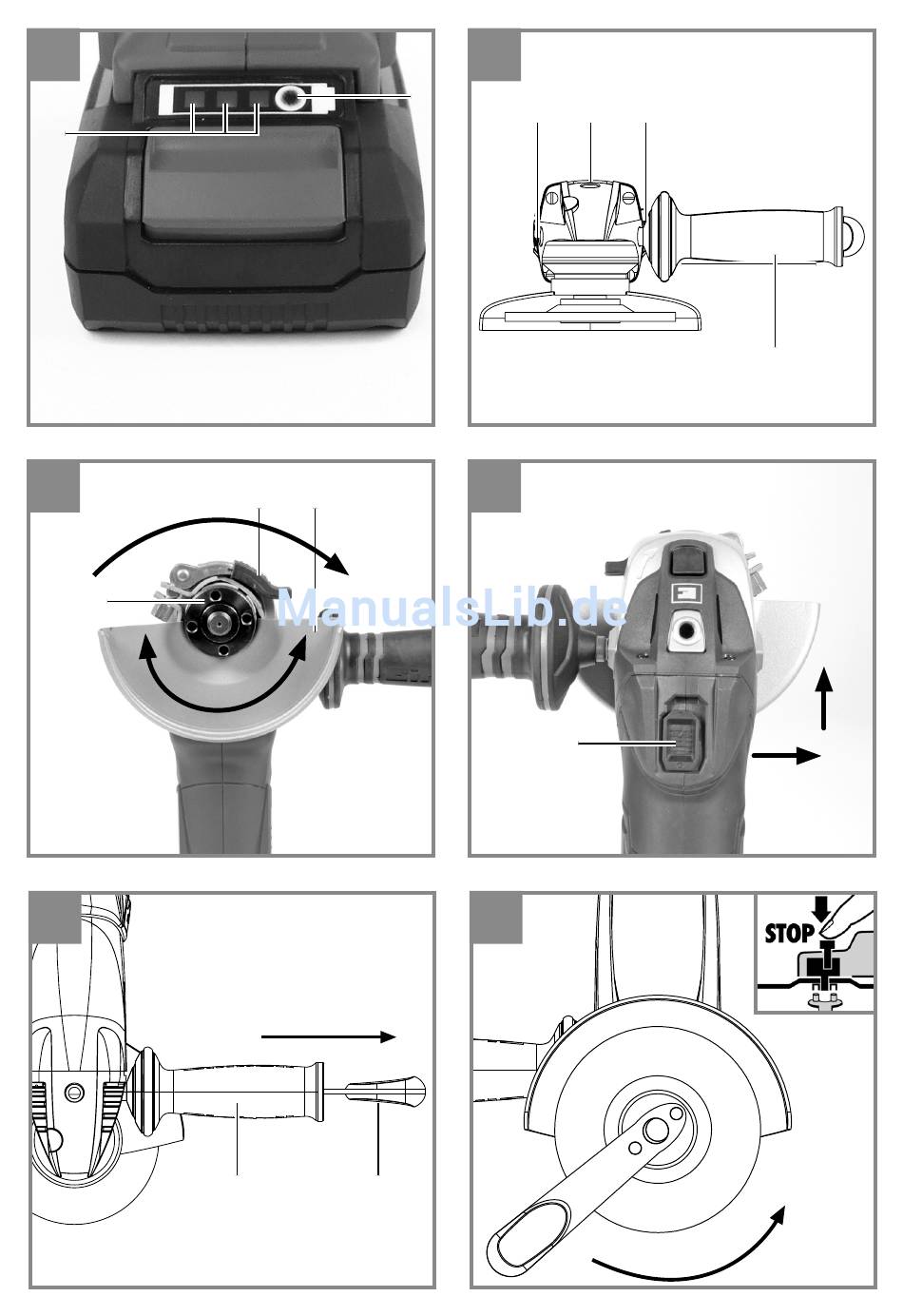 ManualsLib.de

STOP