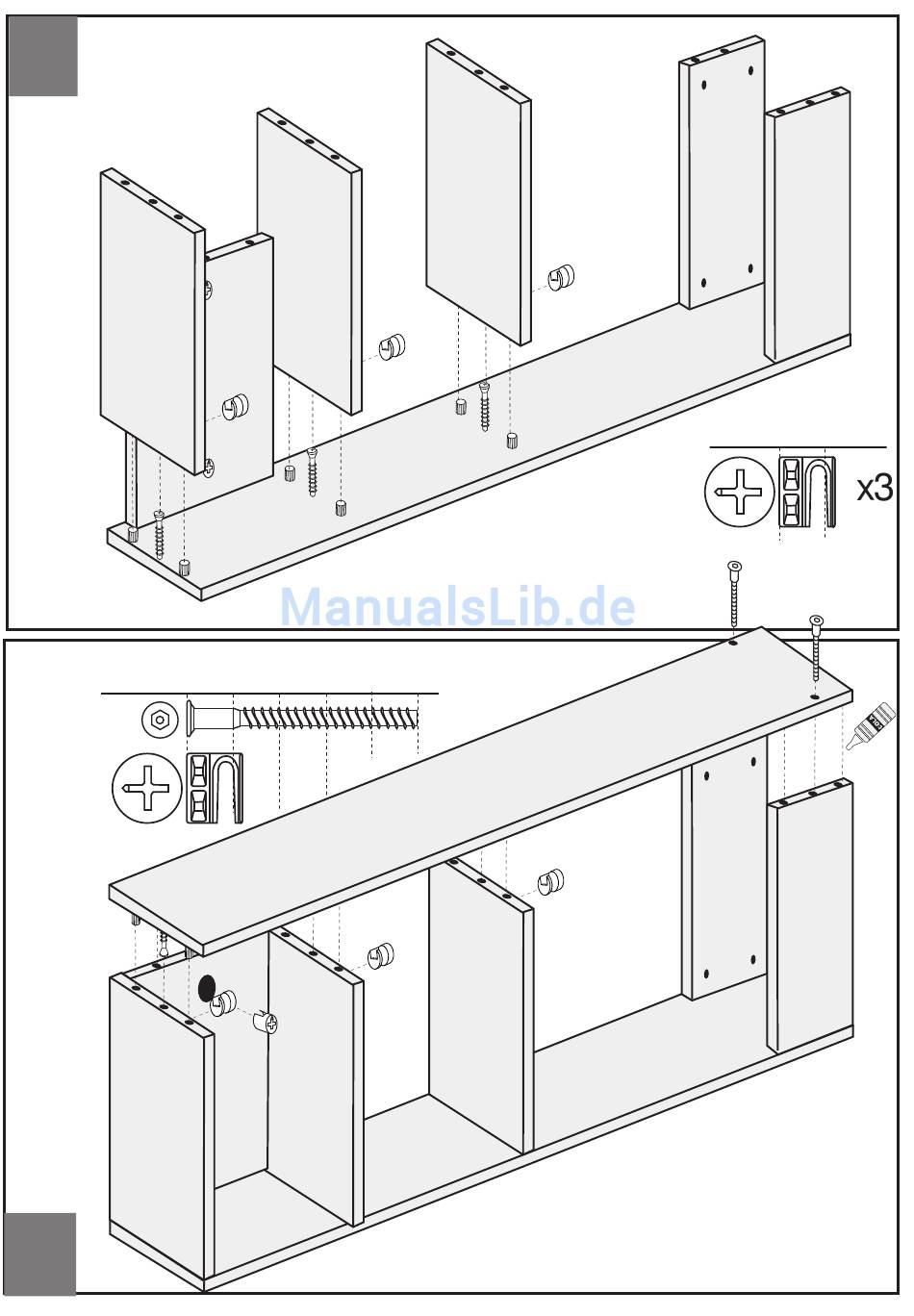 x3

ManualsLib.de