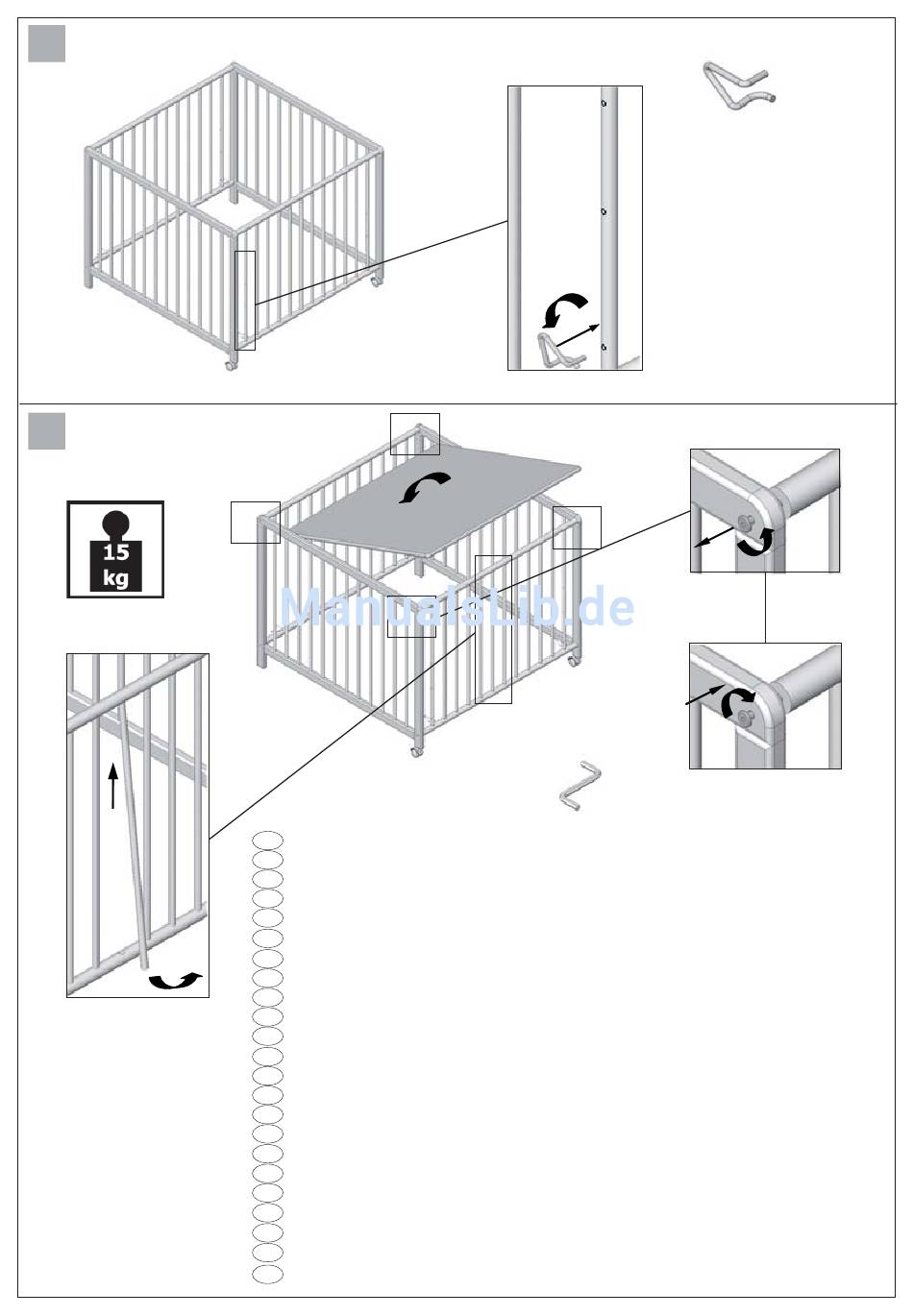 15
kg

ManualsLib.de