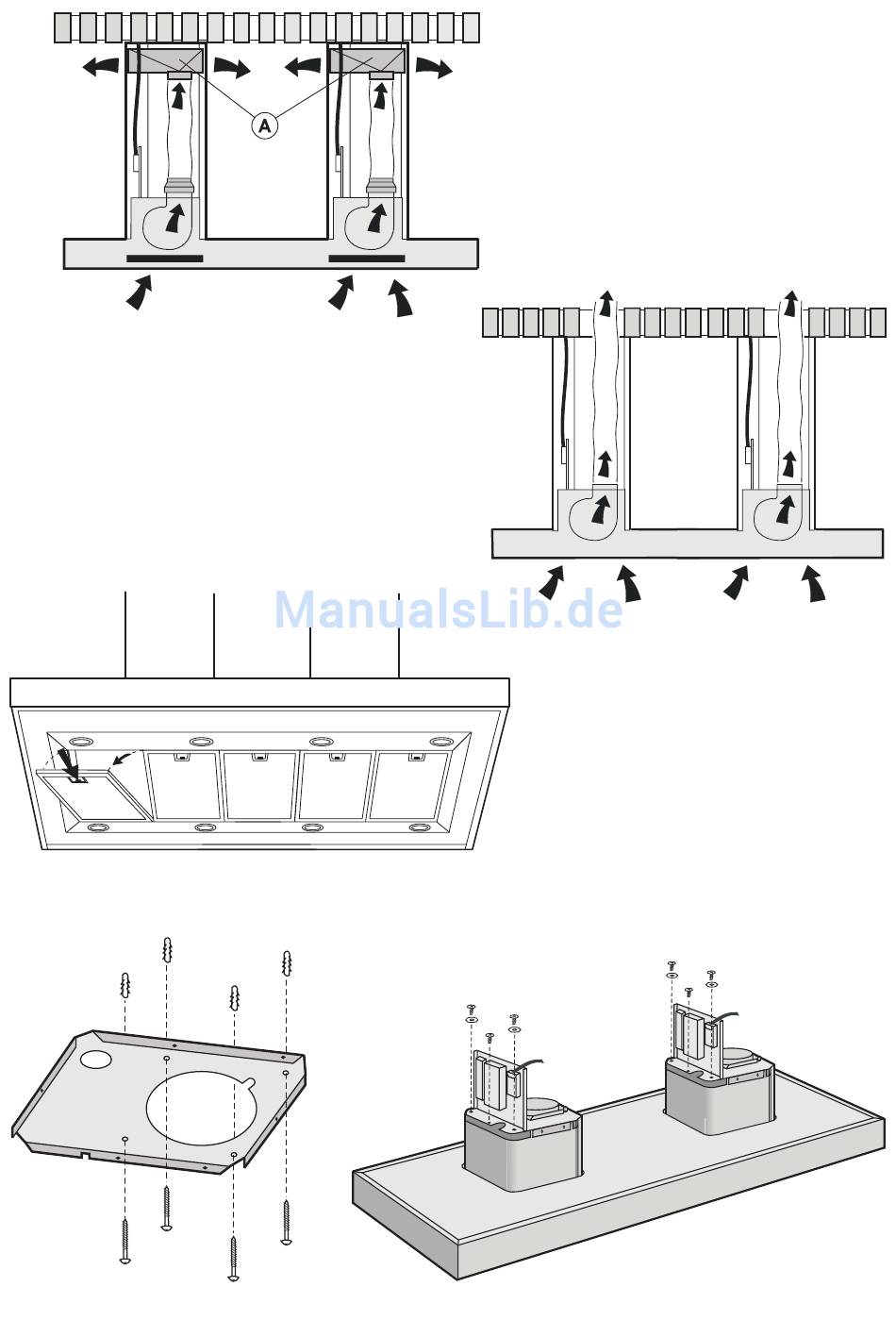 A

ManualsLib.de