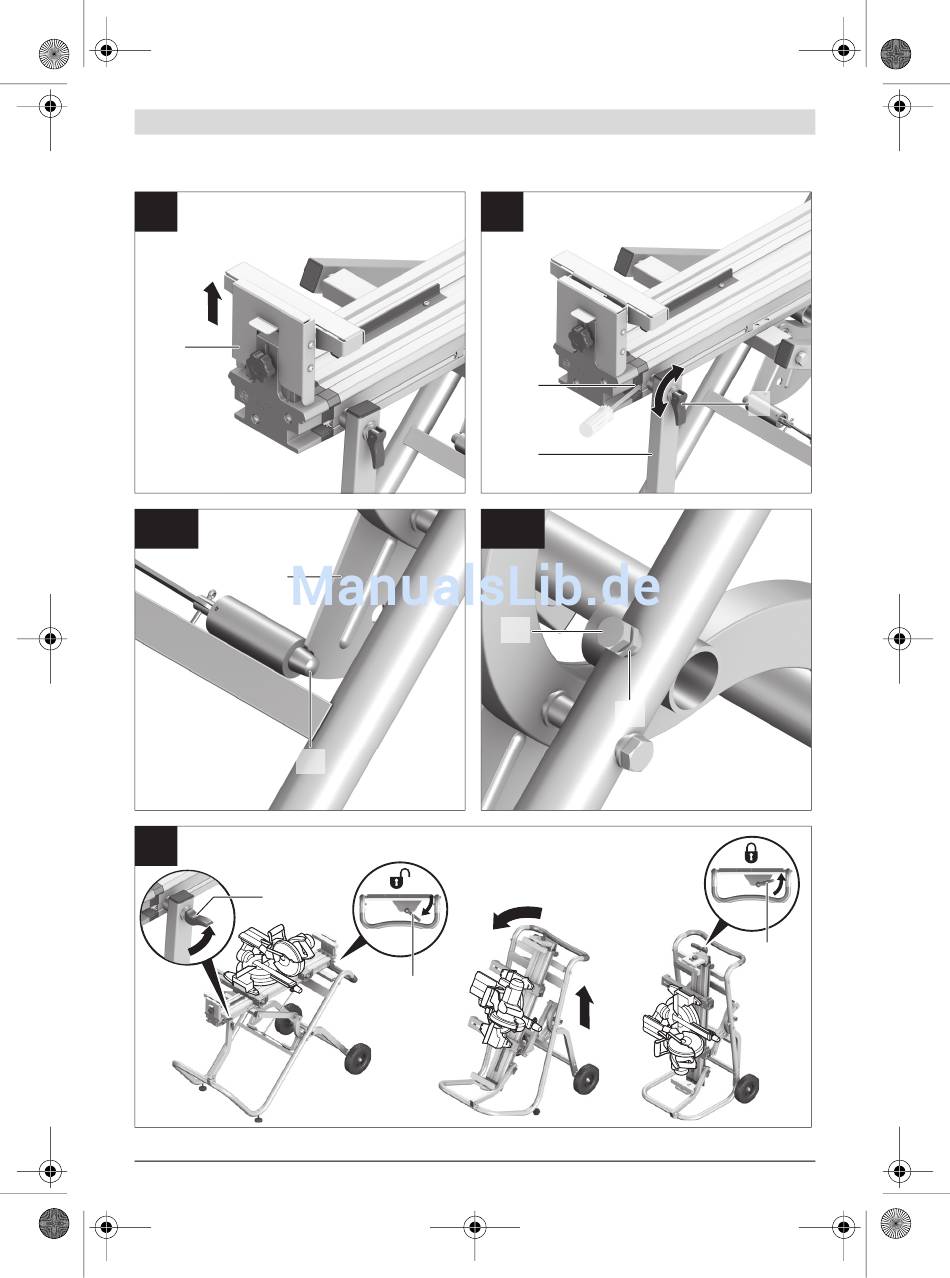 ManualsLib.de