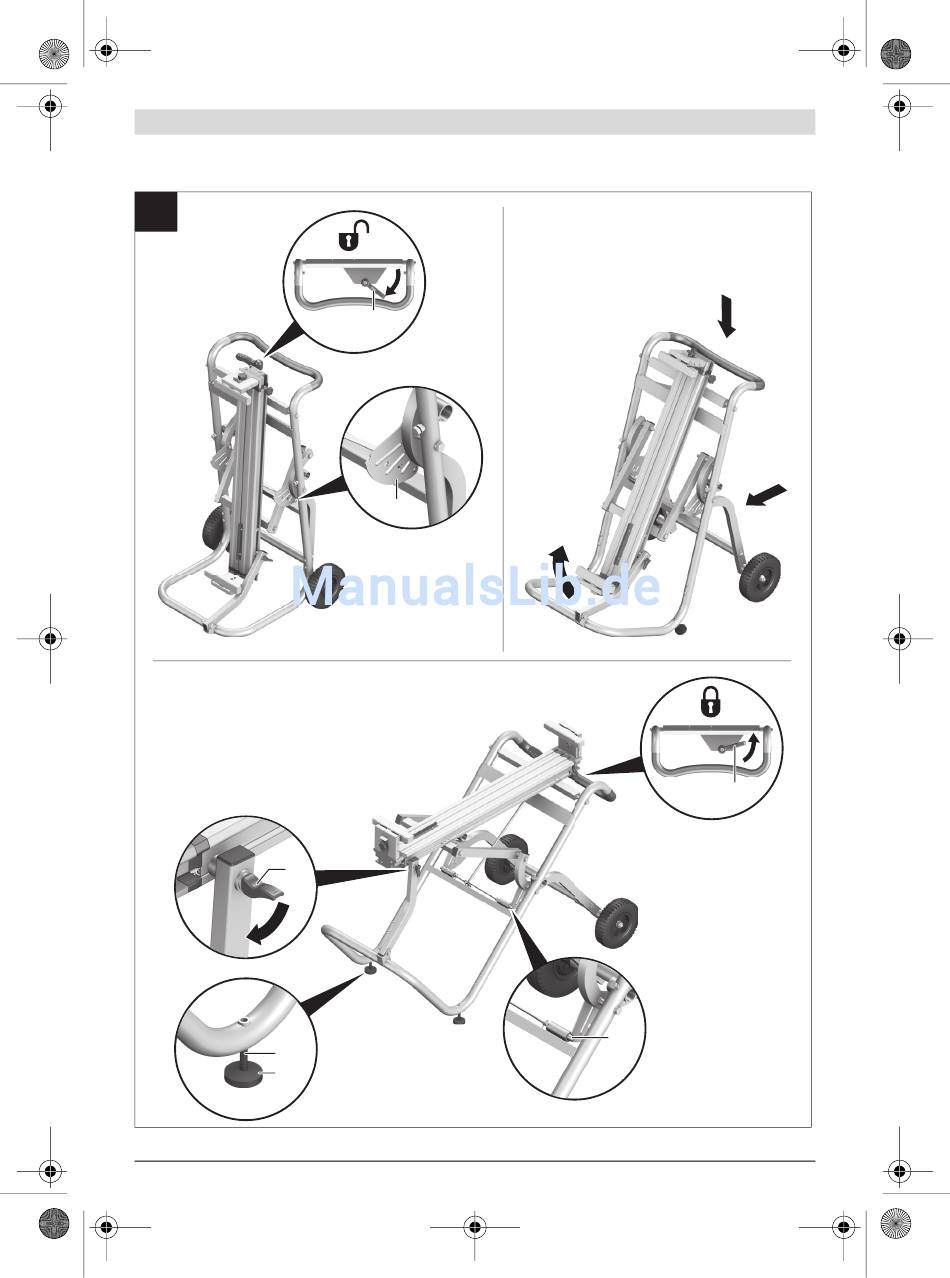 ManualsLib.de