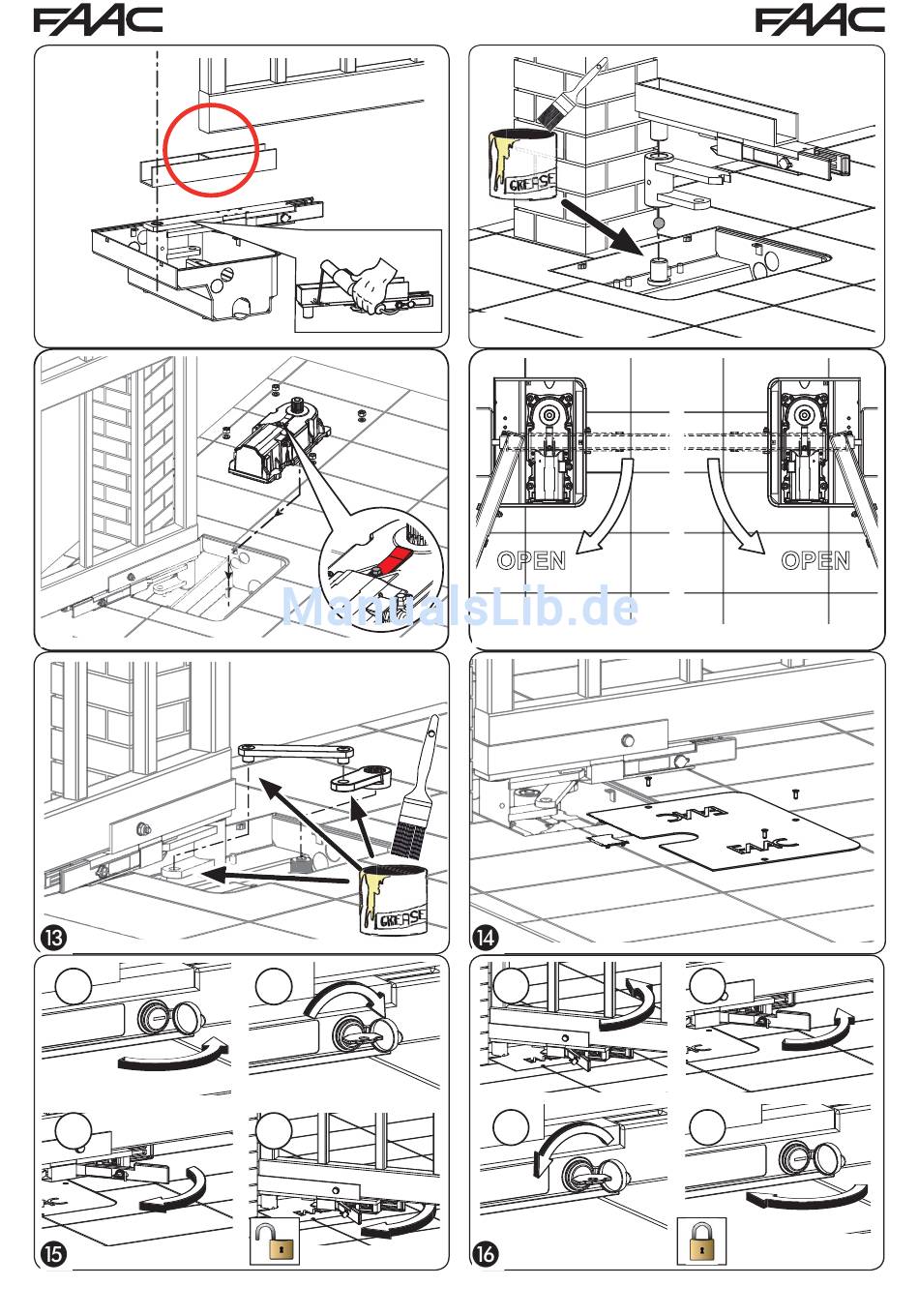 FAAC

FAAC

GREASE

OPEN

OPEN

ManualsLib.de

GREASE

13

FAAC

FAAC

14

15

16