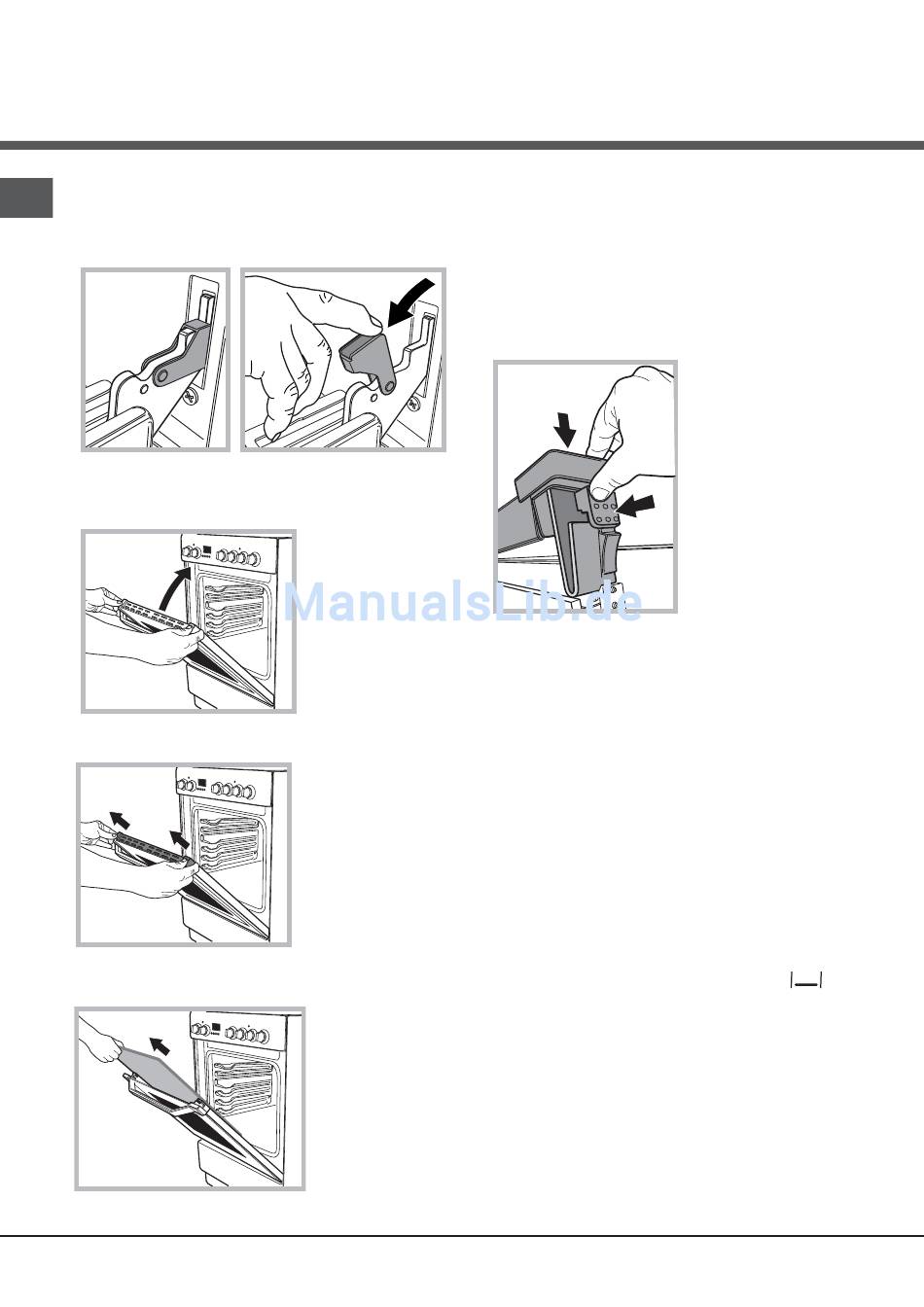 ManualsLib.de