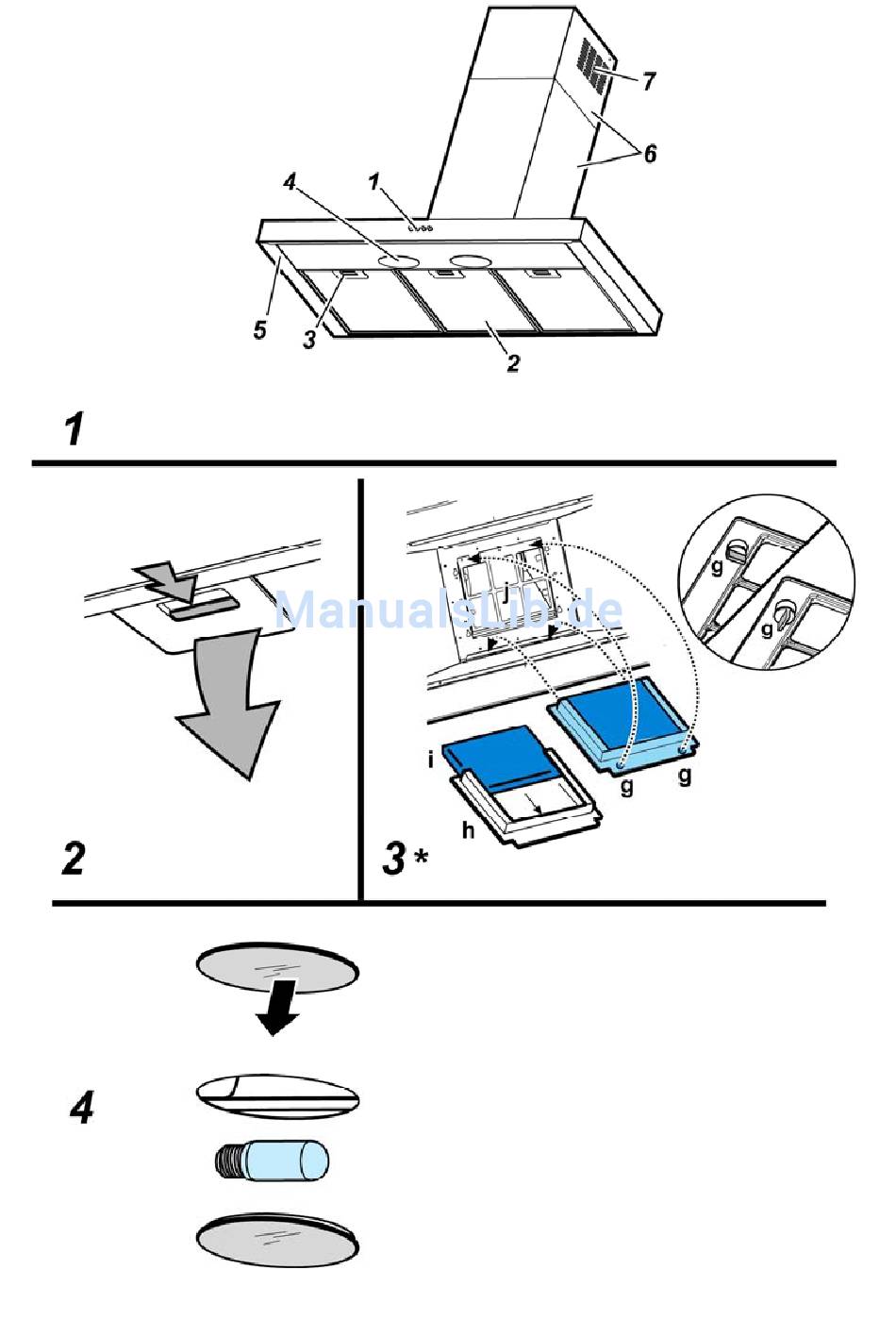 7
6
4
1
5
3
2

1

ManualsLib.de

j
g
g
i
g
g
h

2

3 *

4