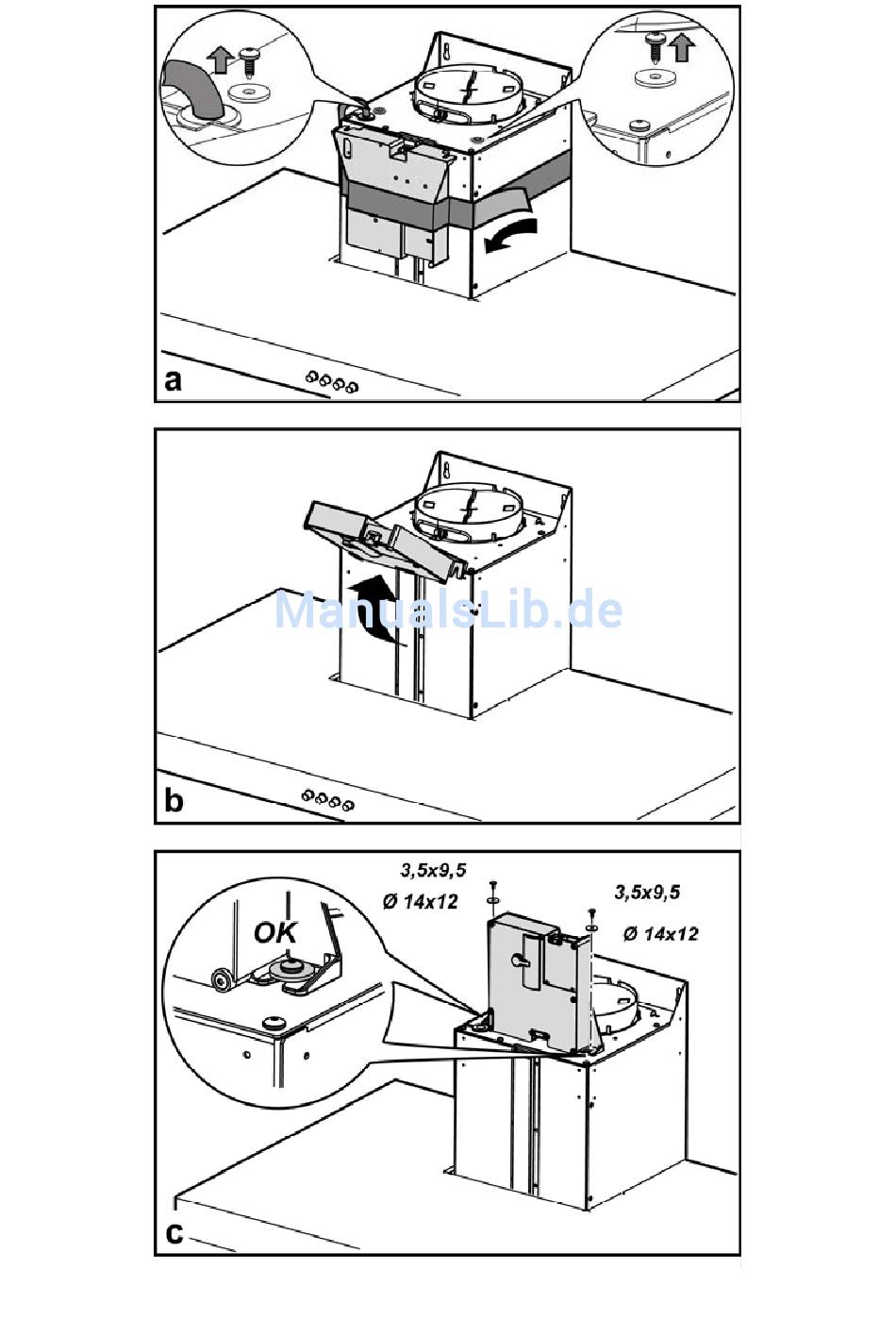 a

ManualsLib.de

b

3,5x9,5

Ø 14x12

3,5x9,5

Ø 14x12

OK

c