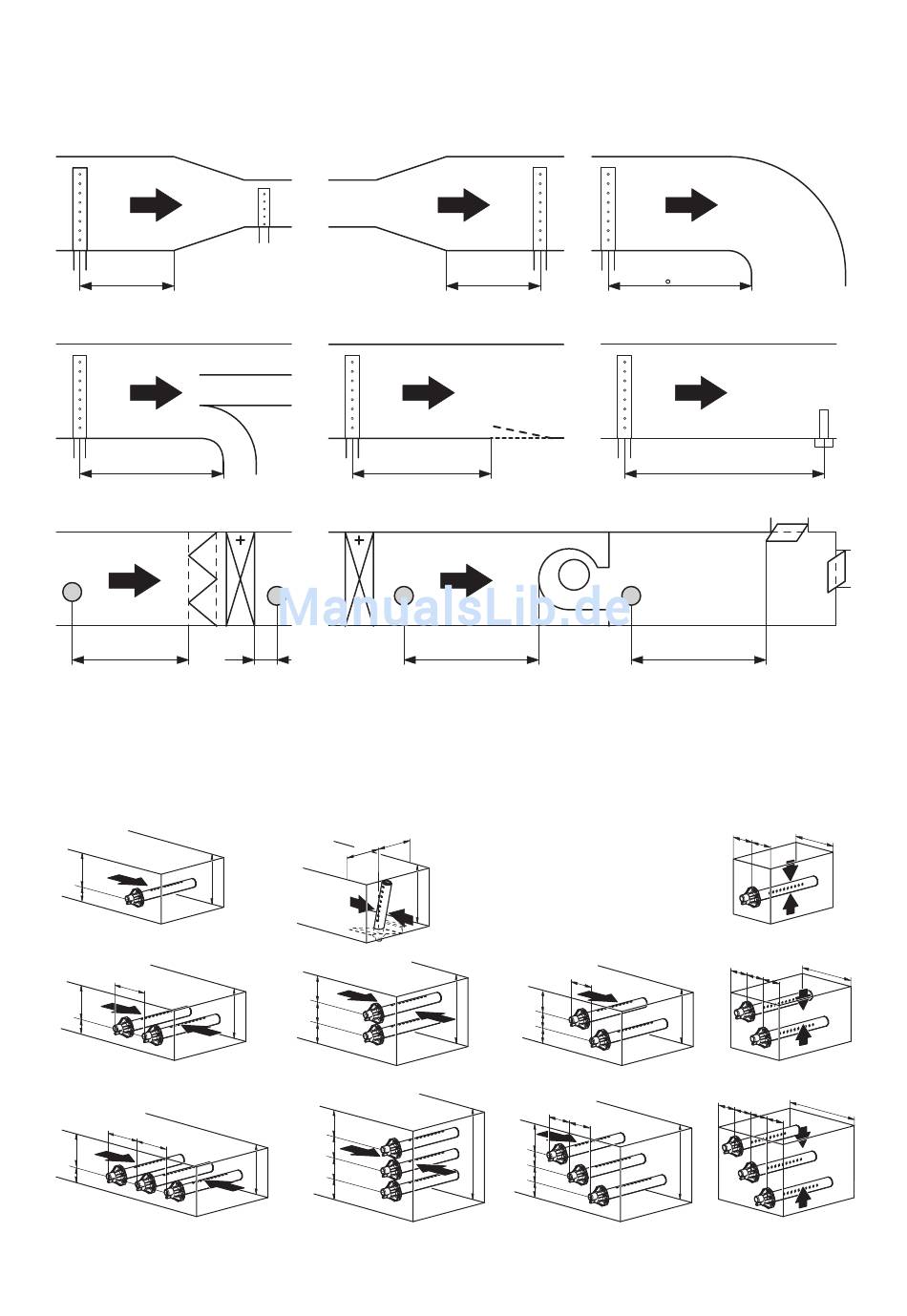 ManualsLib.de